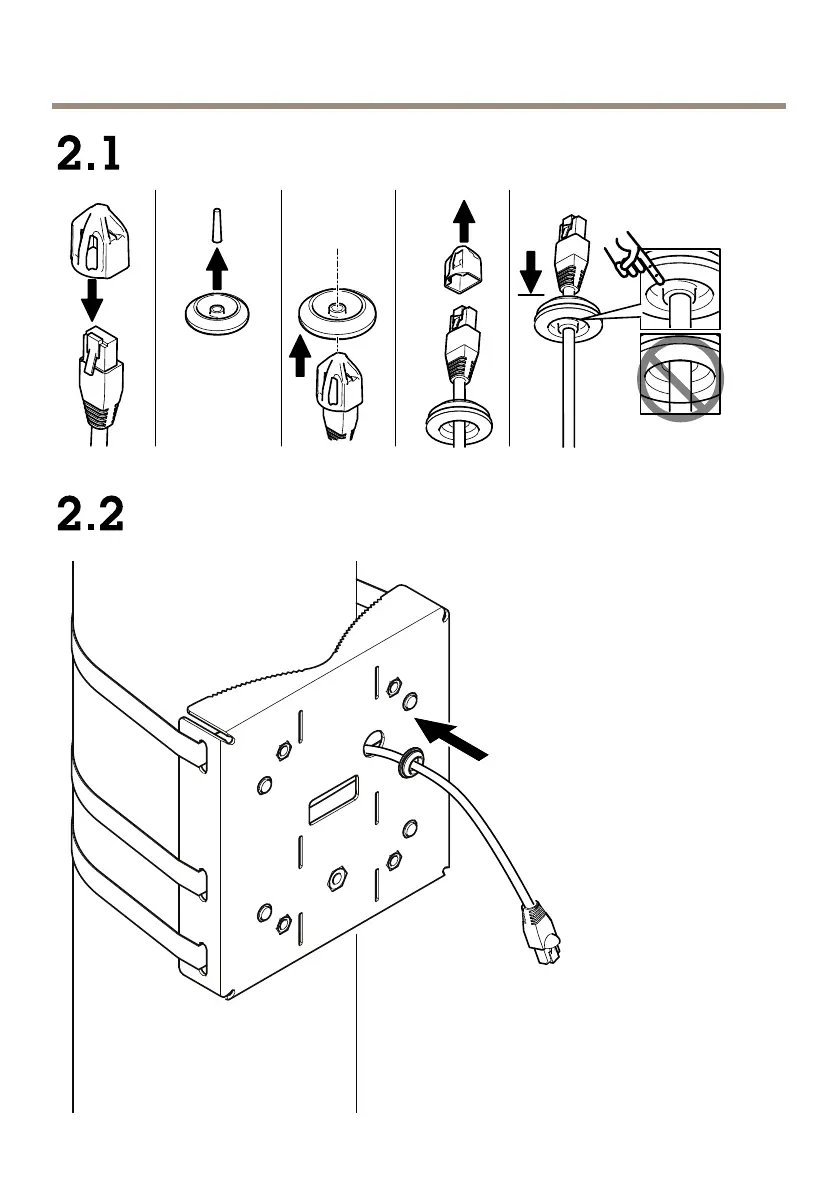 2.1

2.2