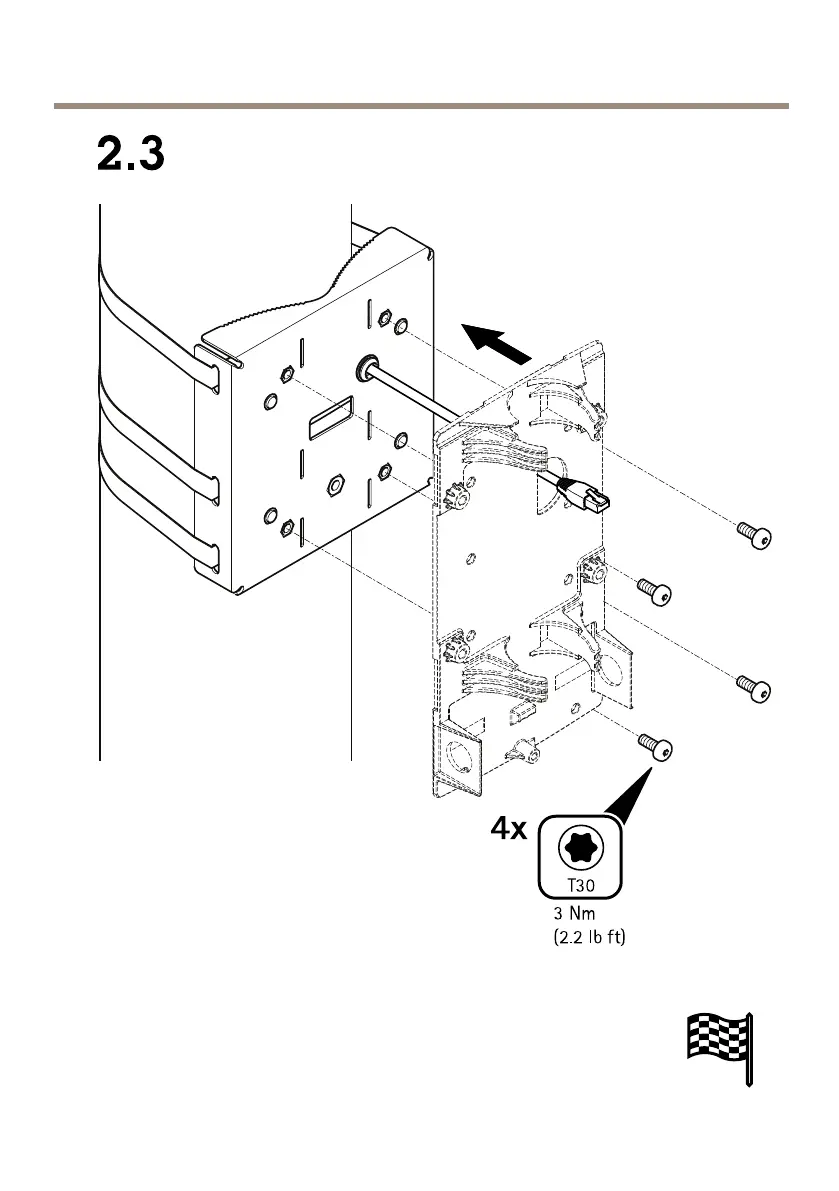 2.3

4x

T30

3 Nm
(2.2 lb ft)