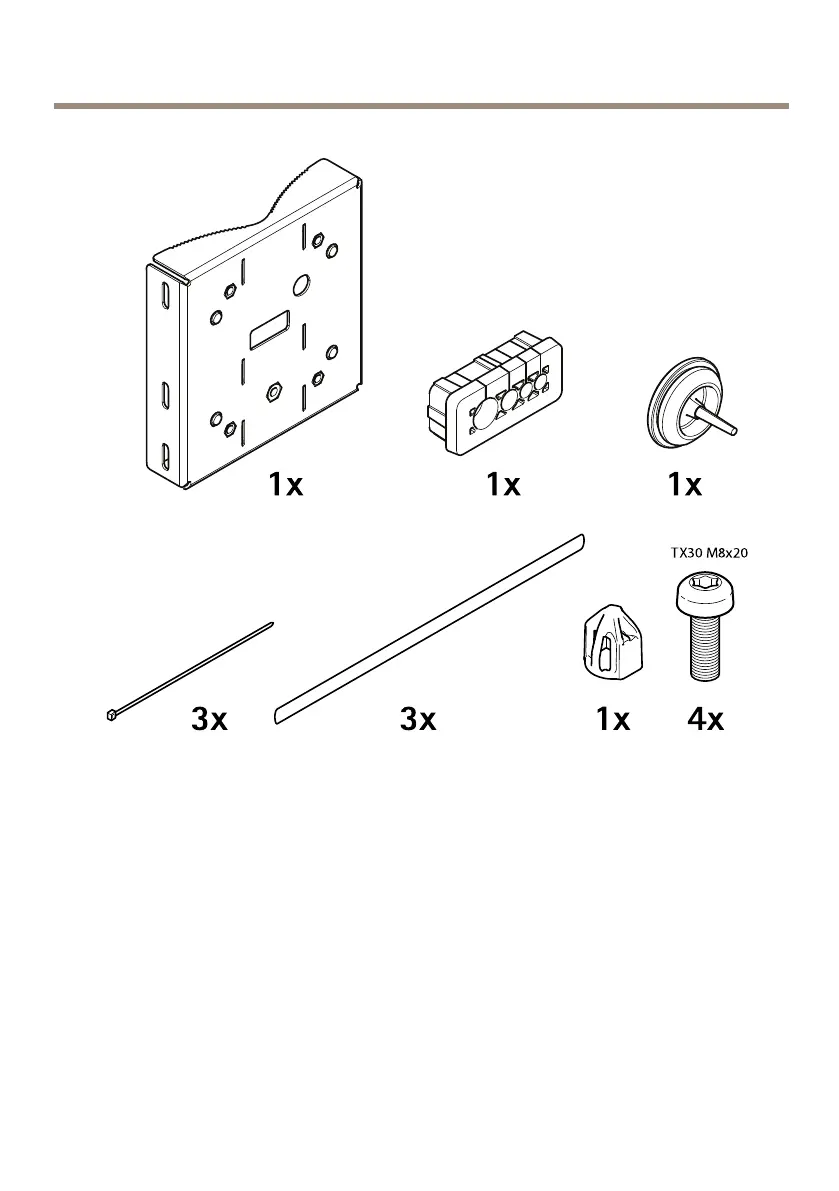 1x

1x

1x

TX30 M8x20

3x

3x

1x

4x