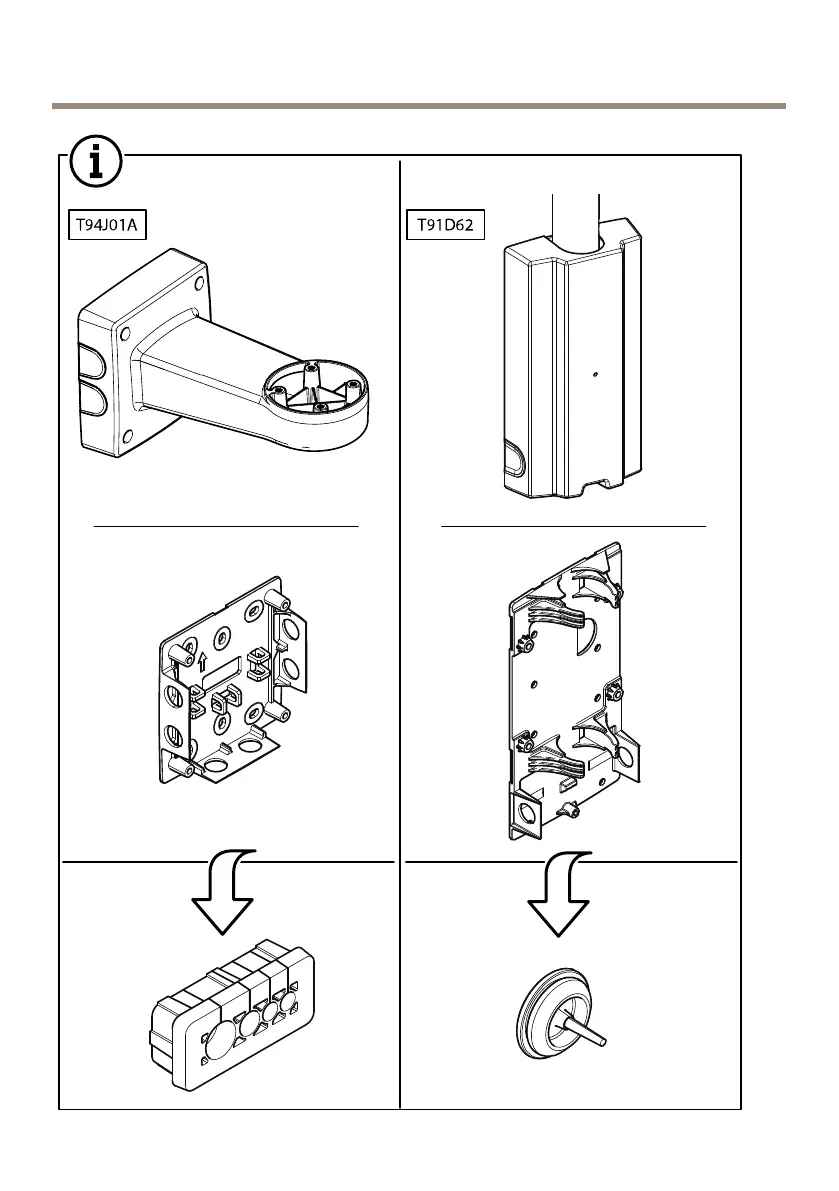 T94J01A

T91D62