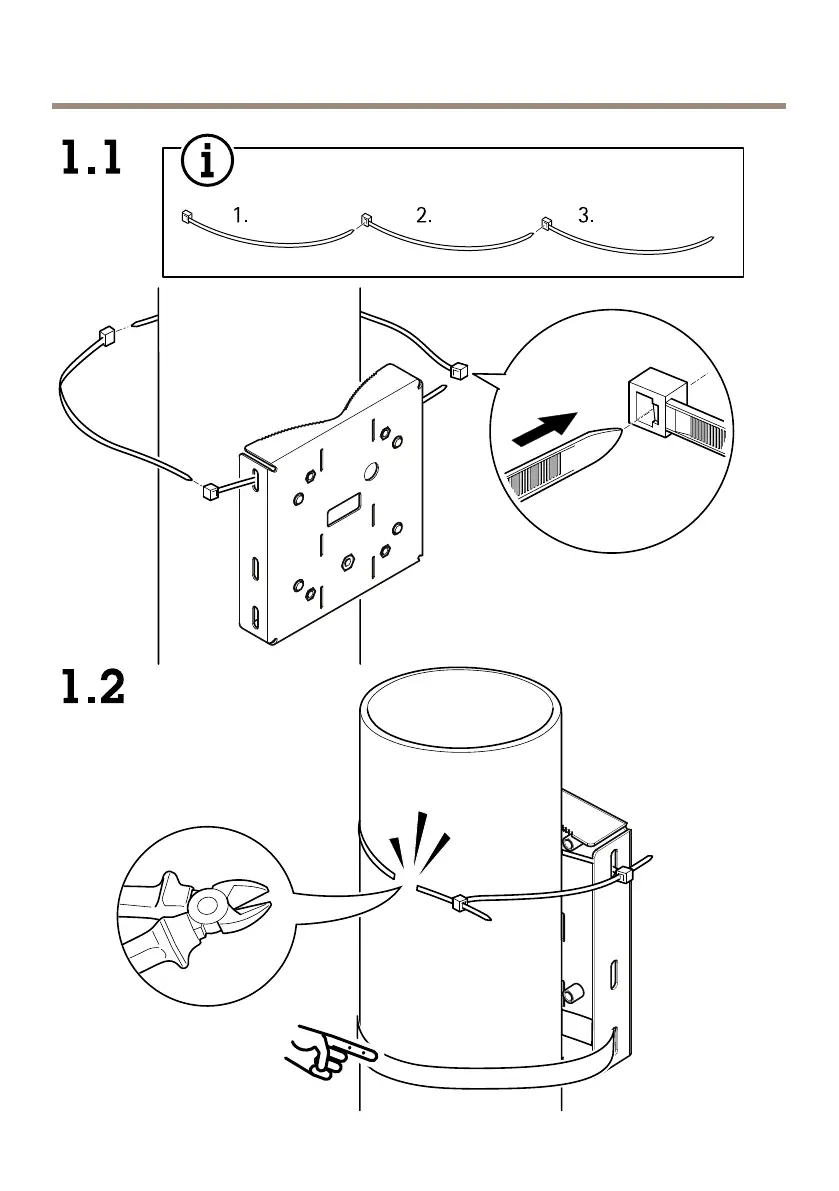 1.1

1.

2.

3.

1.2