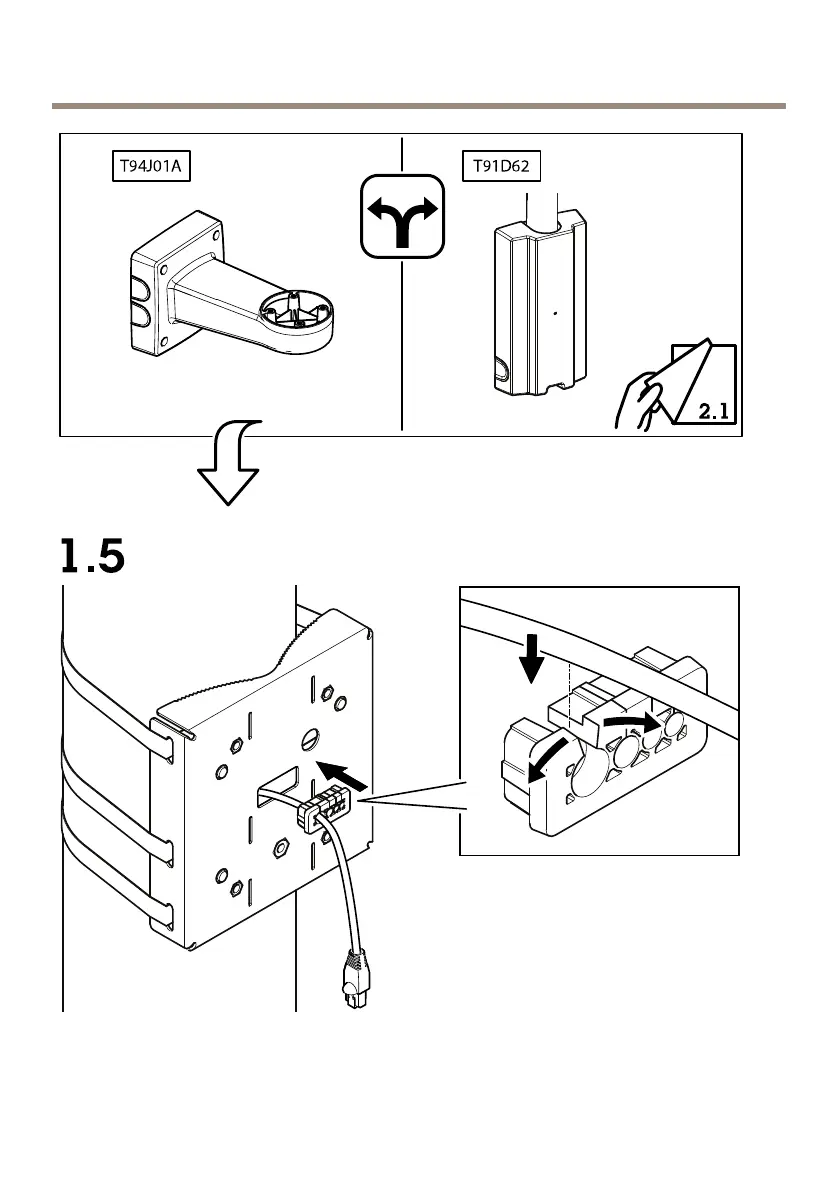 T94J01A

T91D62

2.1

1.5