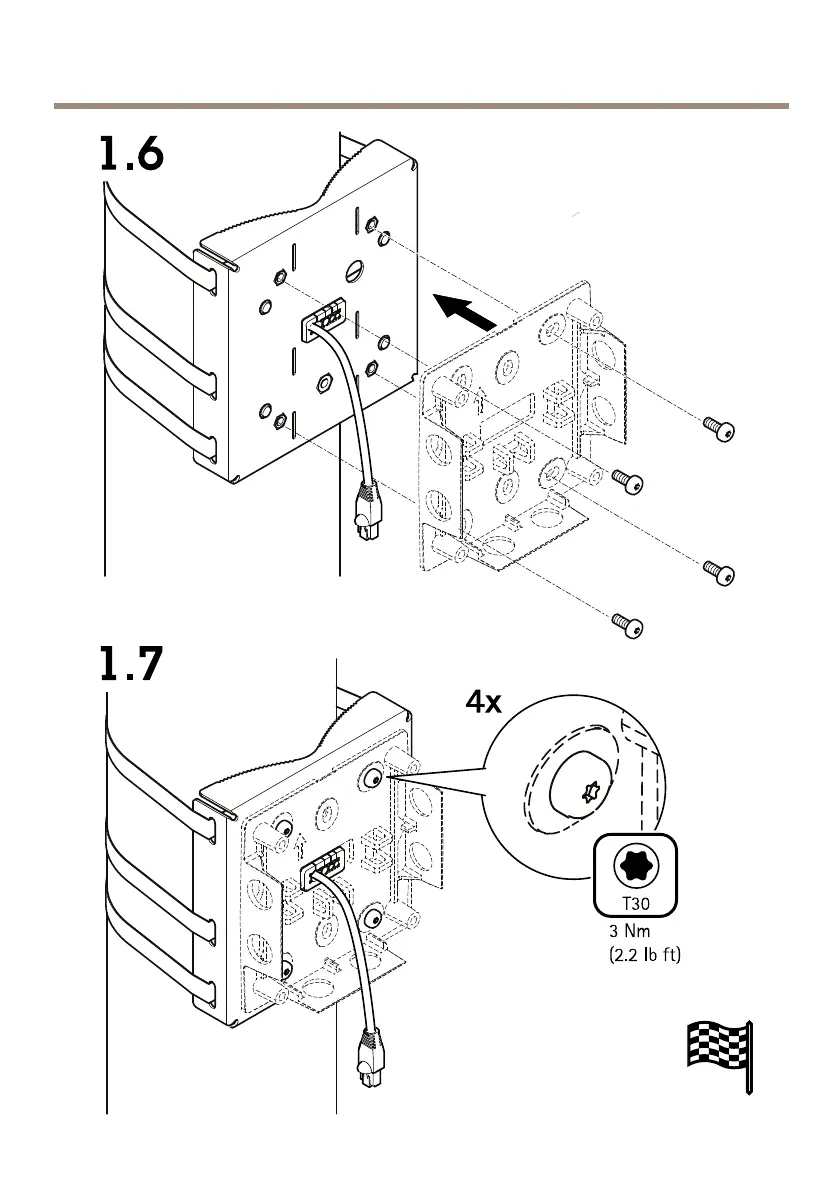 1.6

1.7

4x

T30
3 Nm
(2.2 lb ft)