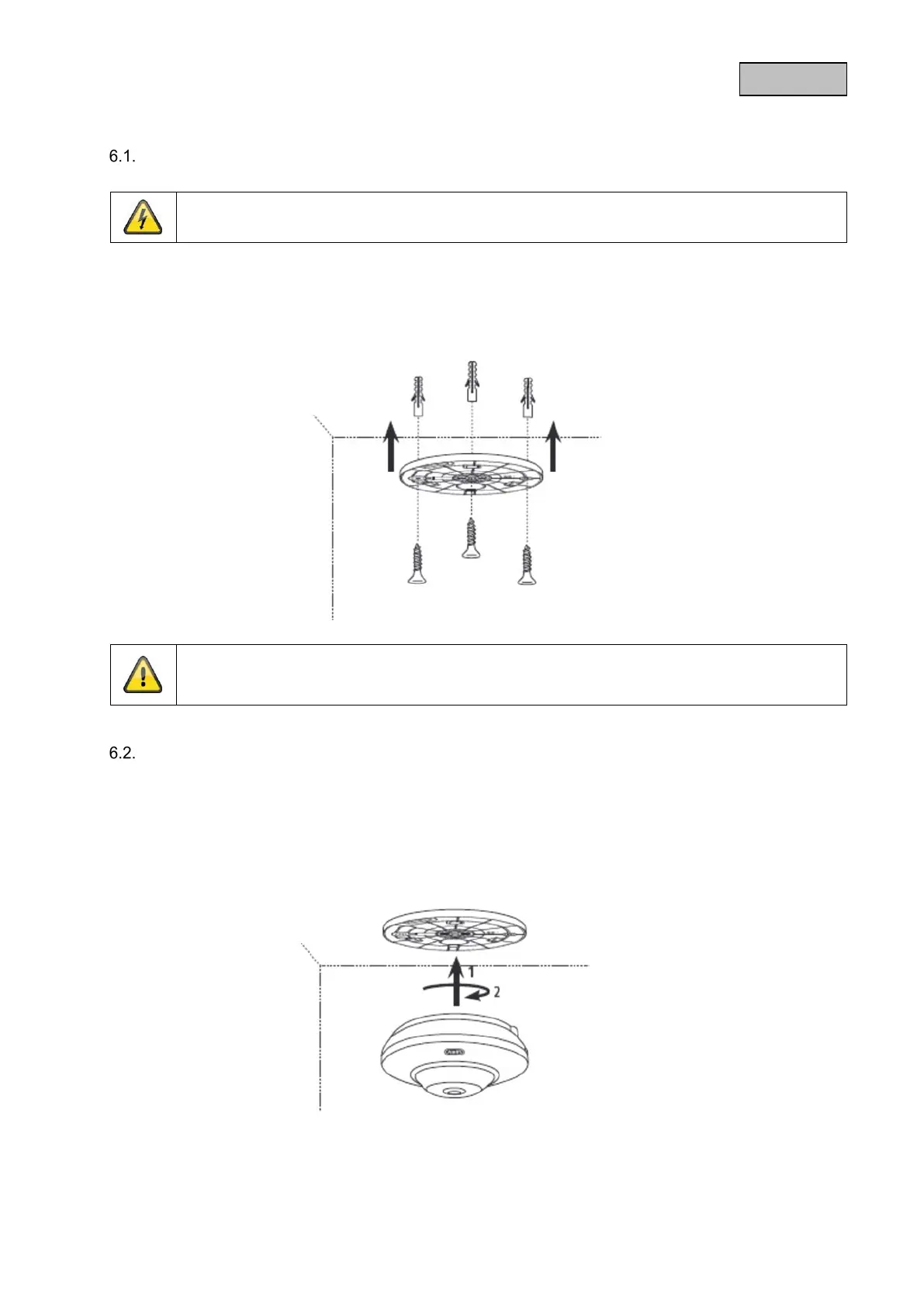 6.1.

6.2.

1

2