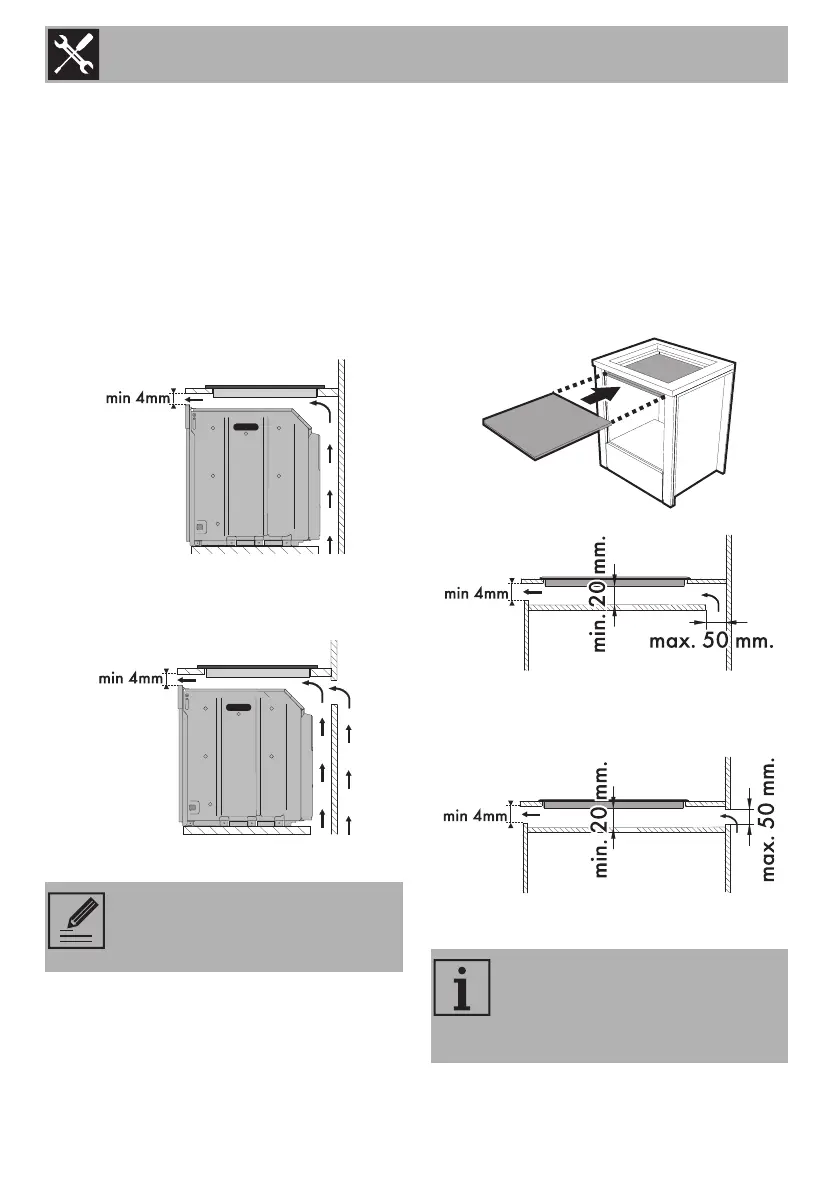 min 4mm

min 4mm

min 4mm

min. 20 mm.

max. 50 mm.

min 4mm

min. 20 mm.

max. 50 mm.