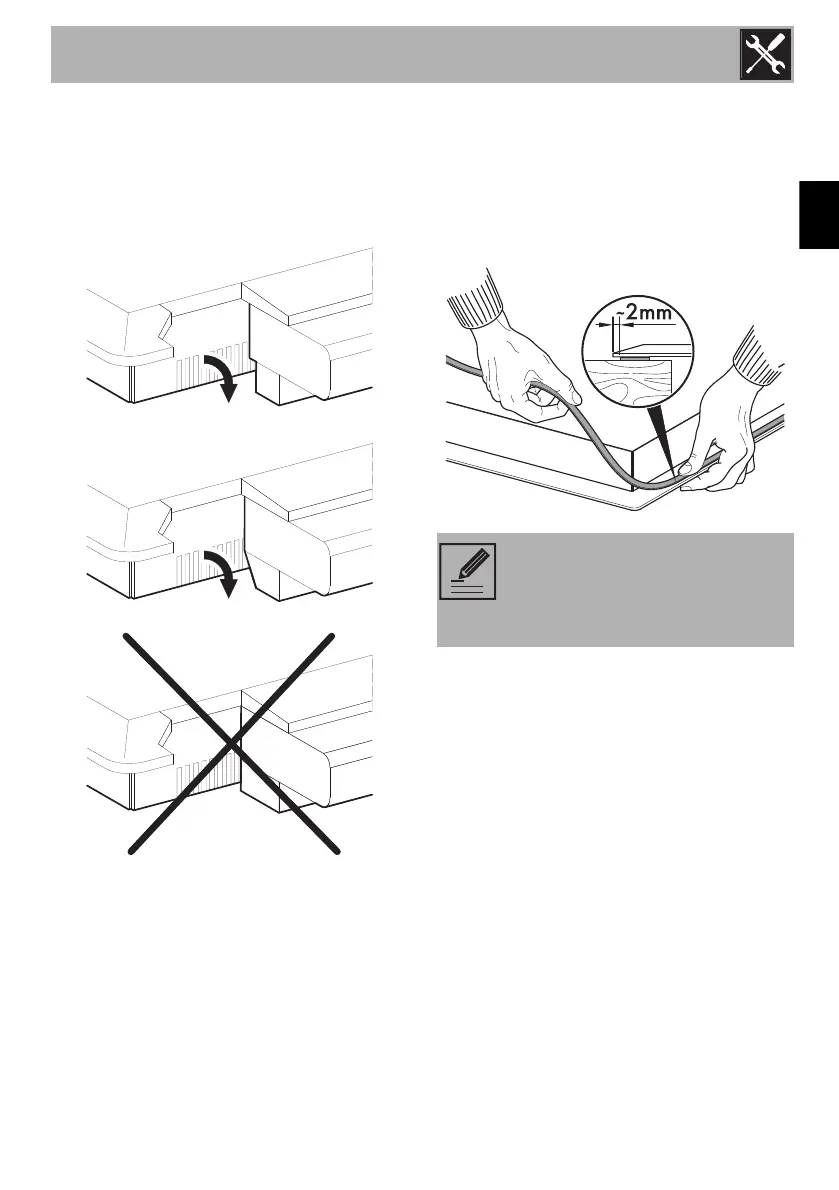 ~2mm