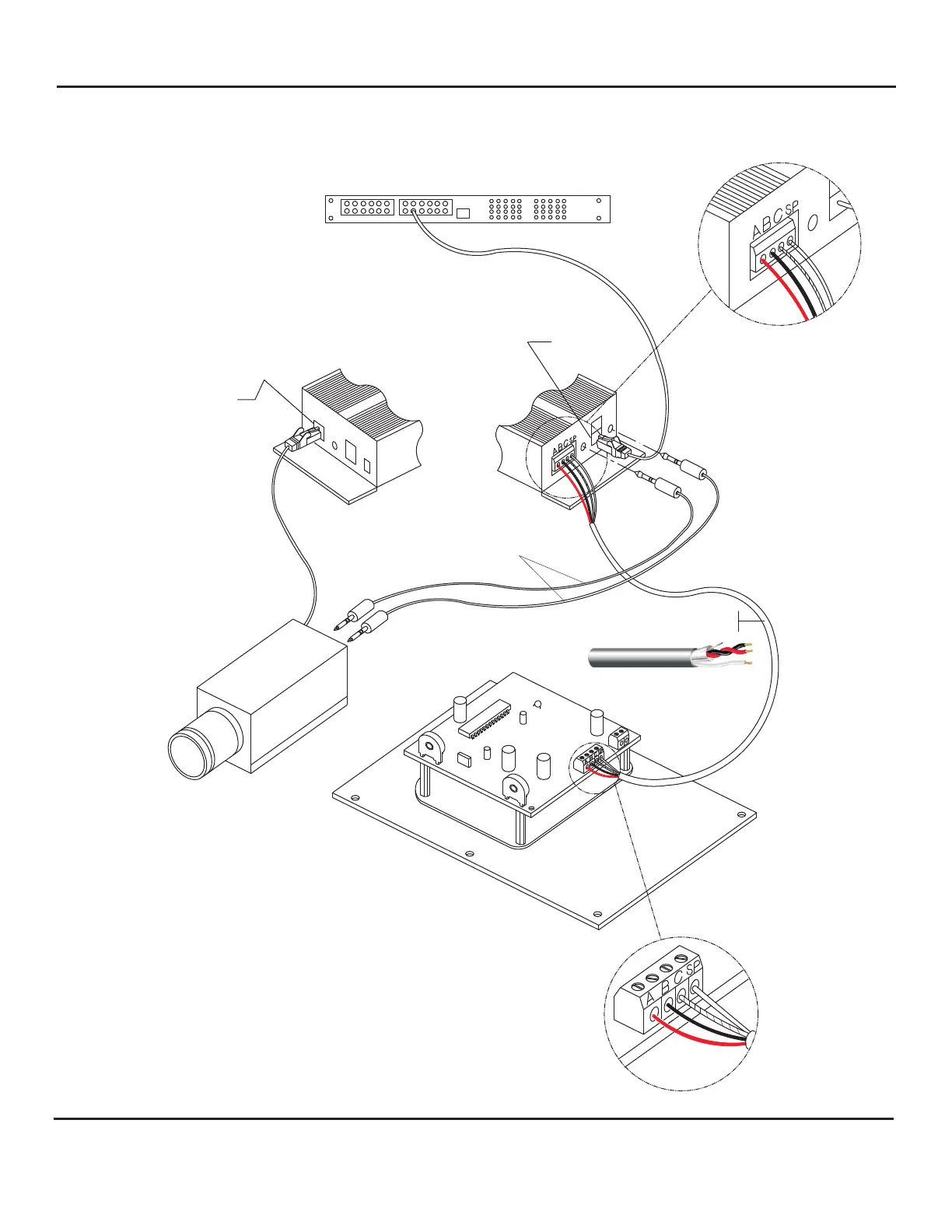 A B C SP

A B C SP

A B C SP