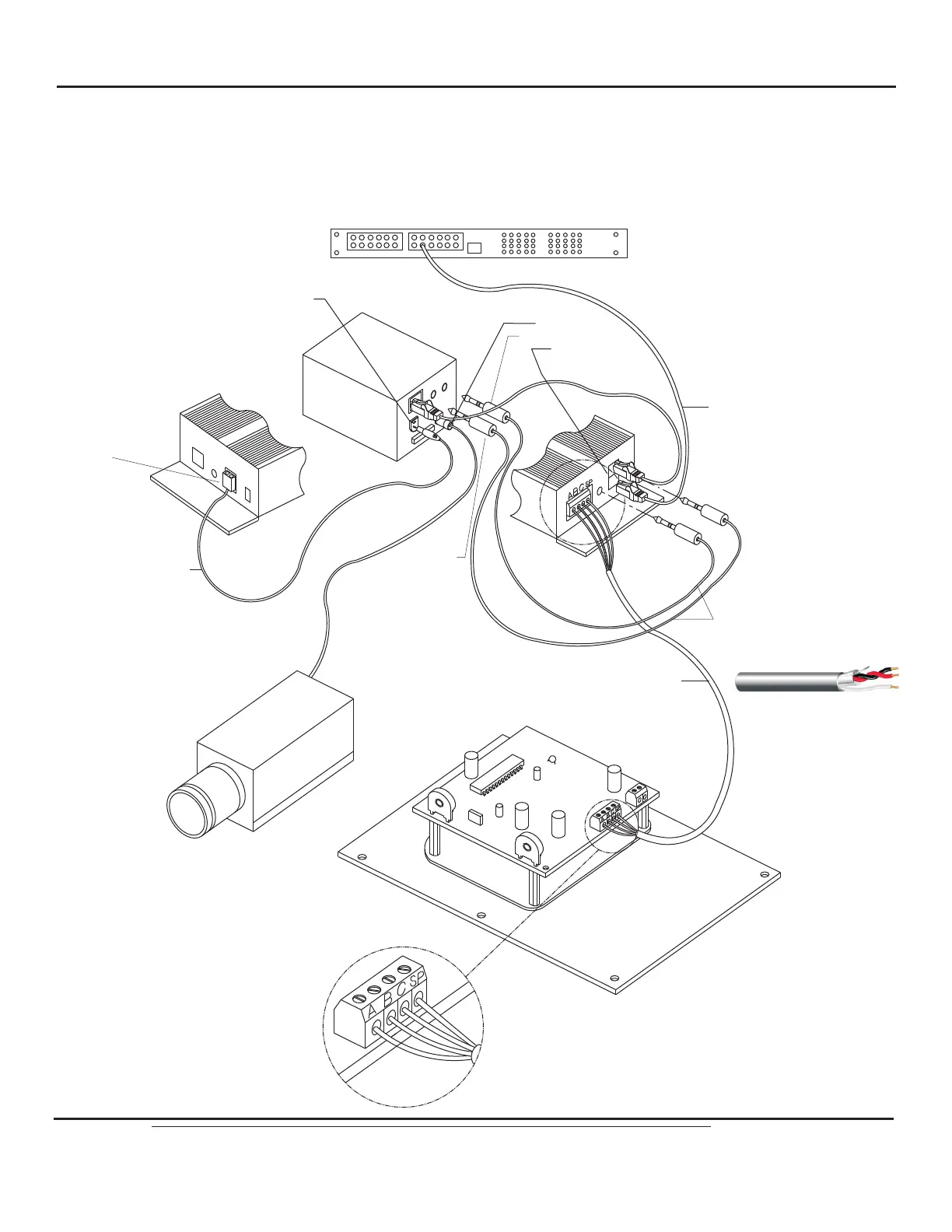 A B C SP

A B C SP