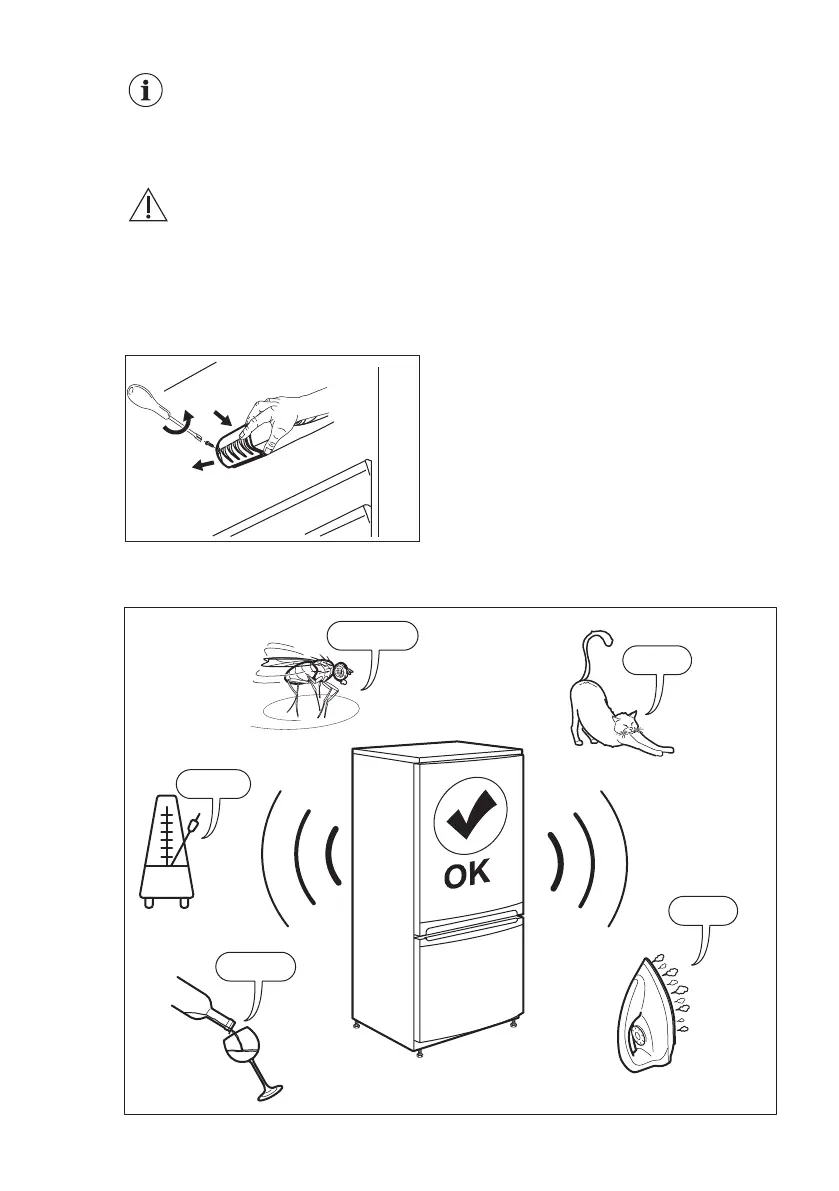 OK