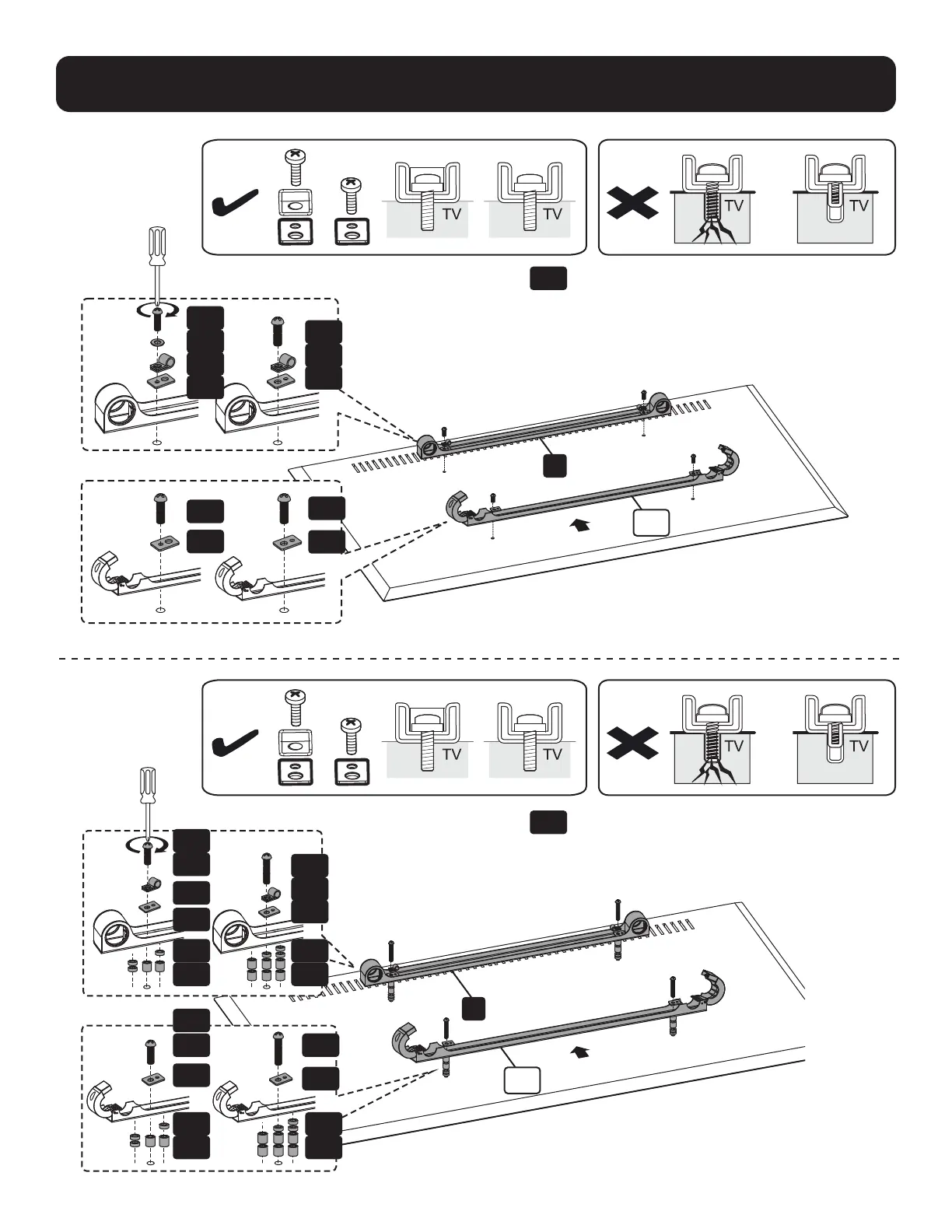 TV TV TV TV

TV TV TV TV