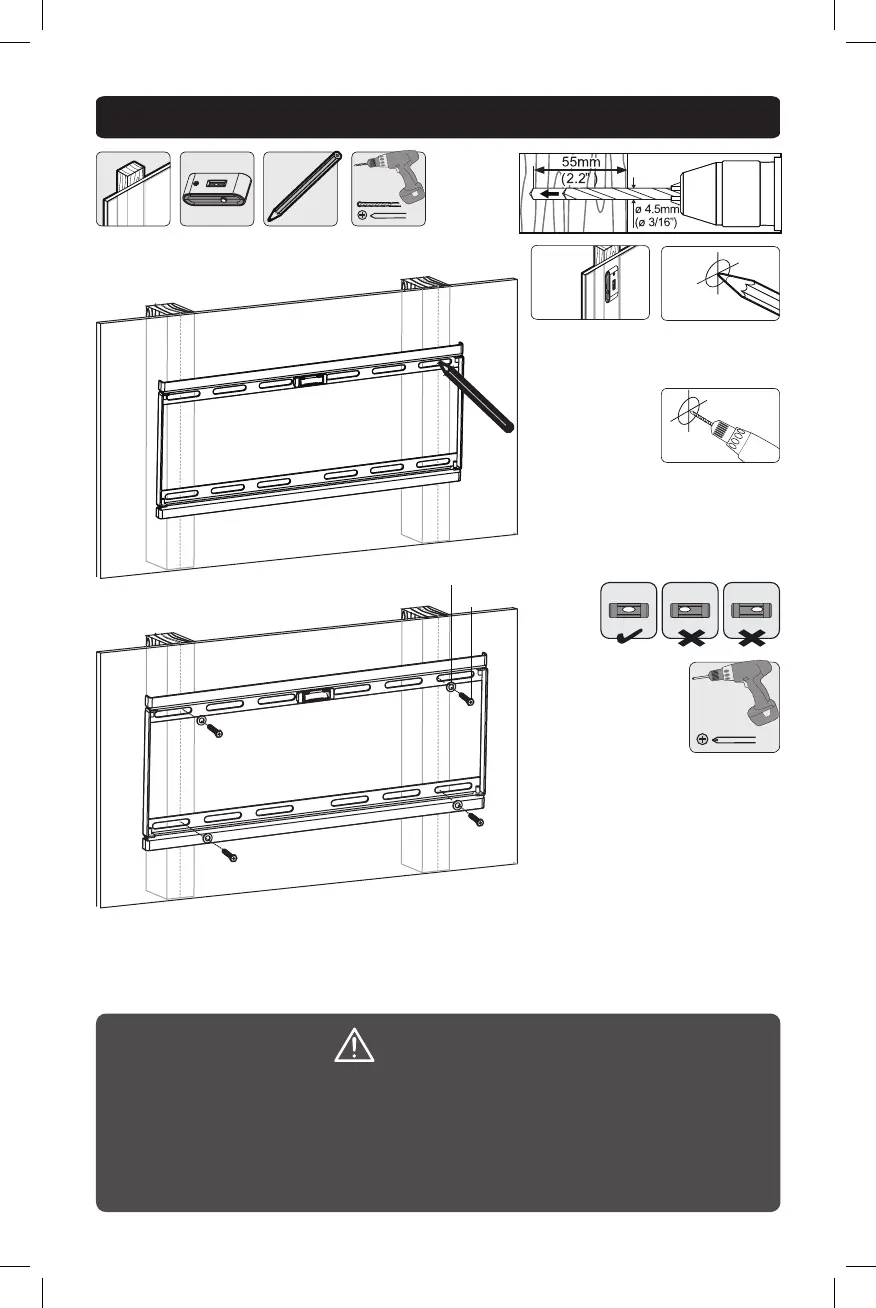 55mm
(2.2")
ø 4.5mm
(ø 3/16")