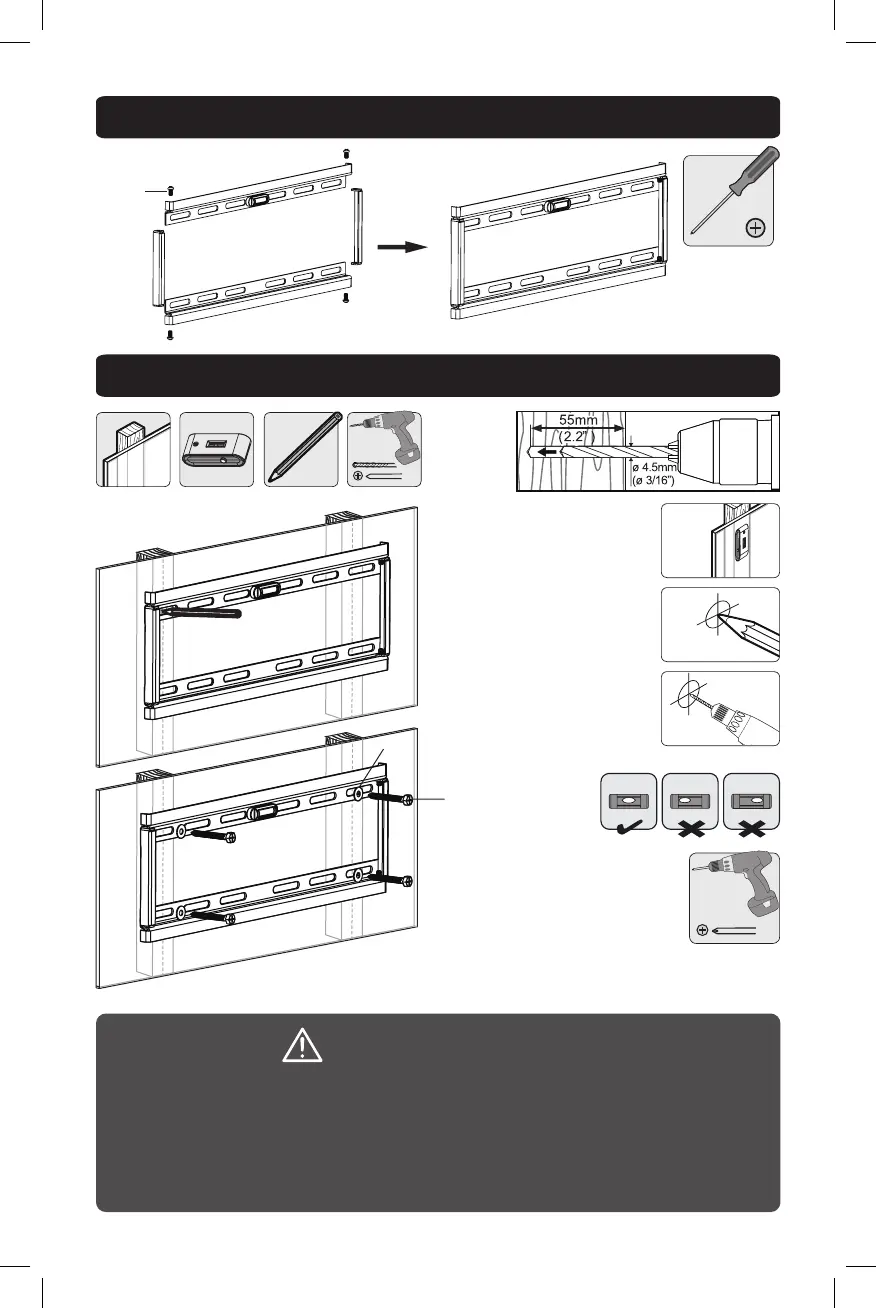 55mm
(2.2")
ø 4.5mm
(ø 3/16")