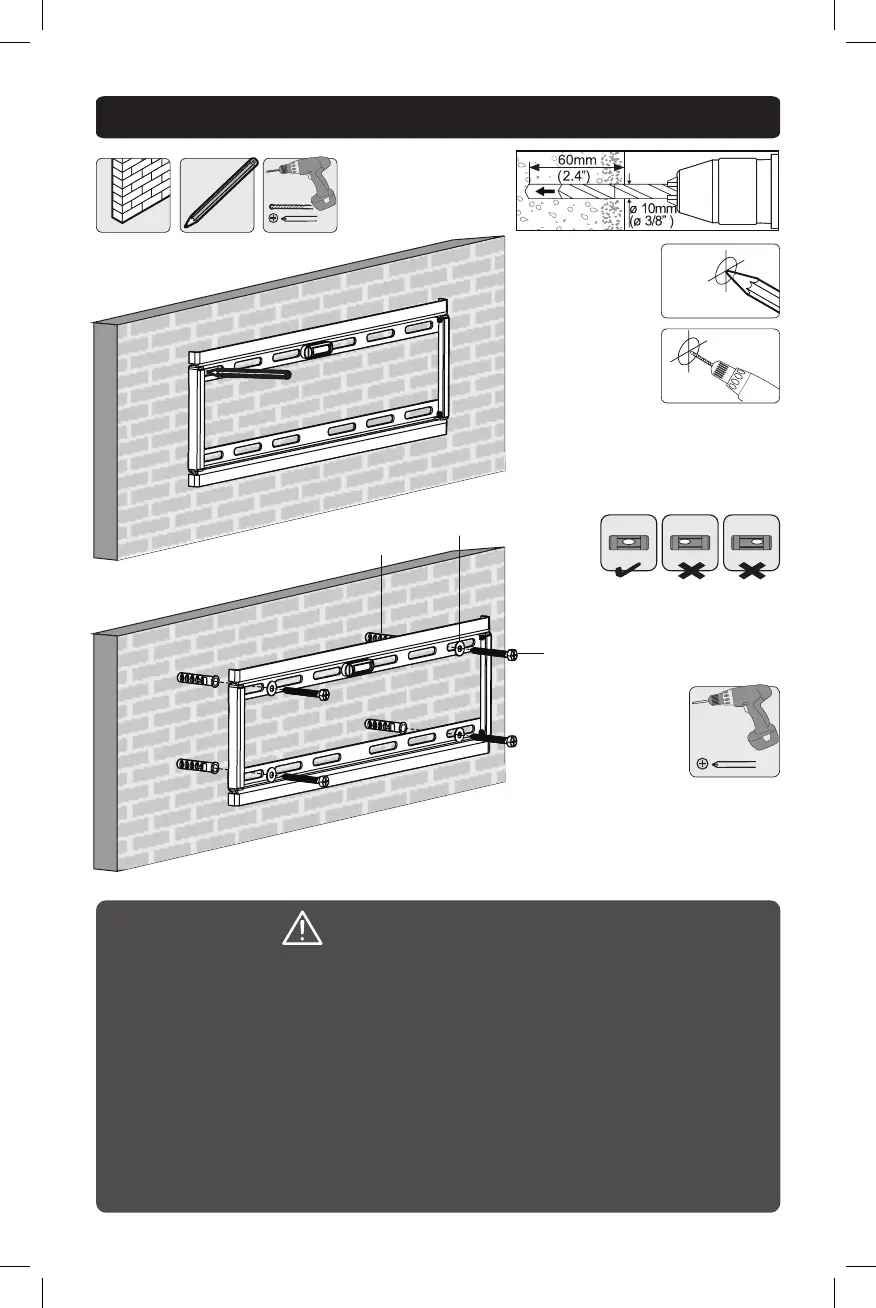 60mm
(2.4")
ø 10mm
(ø 3/8")