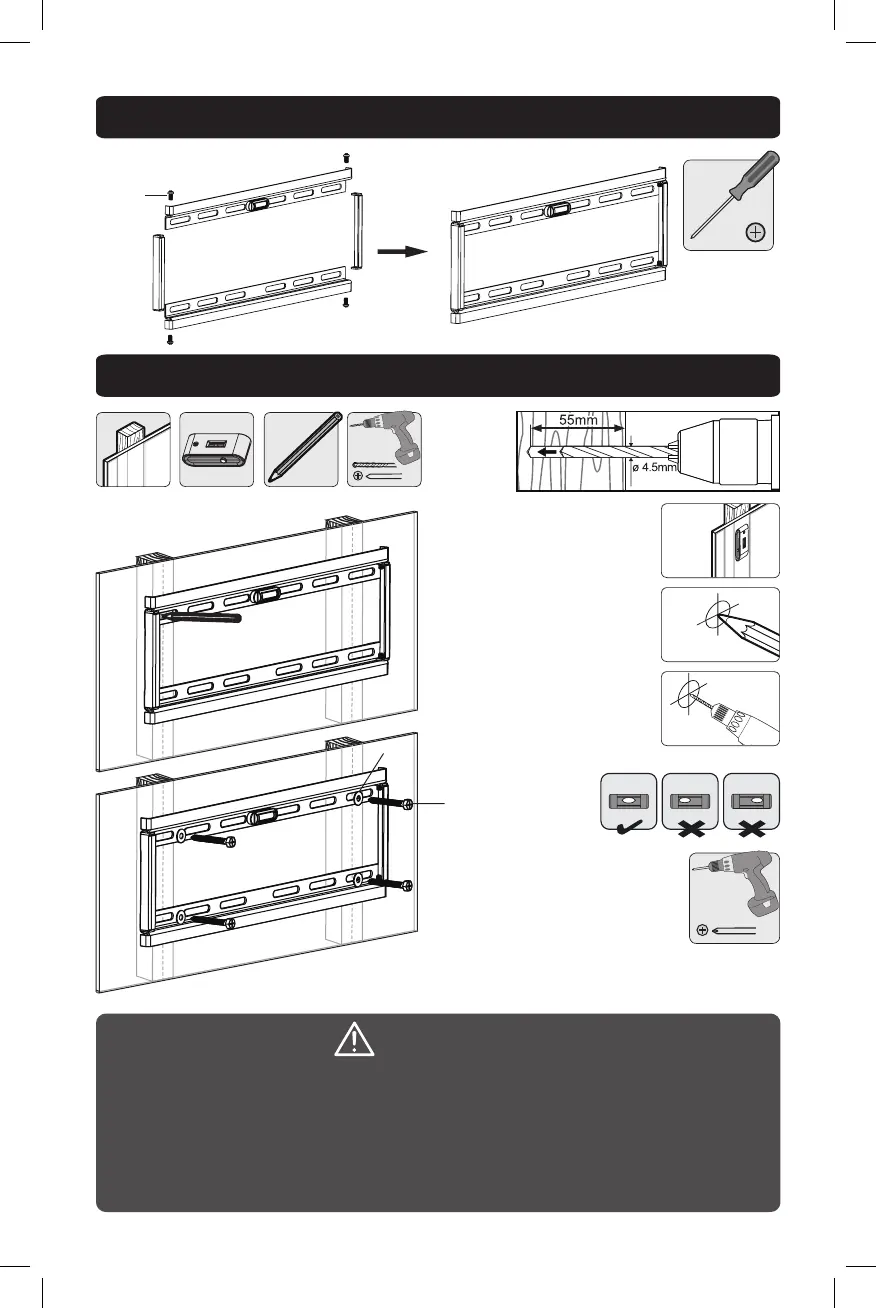 55mm

ø 4.5mm