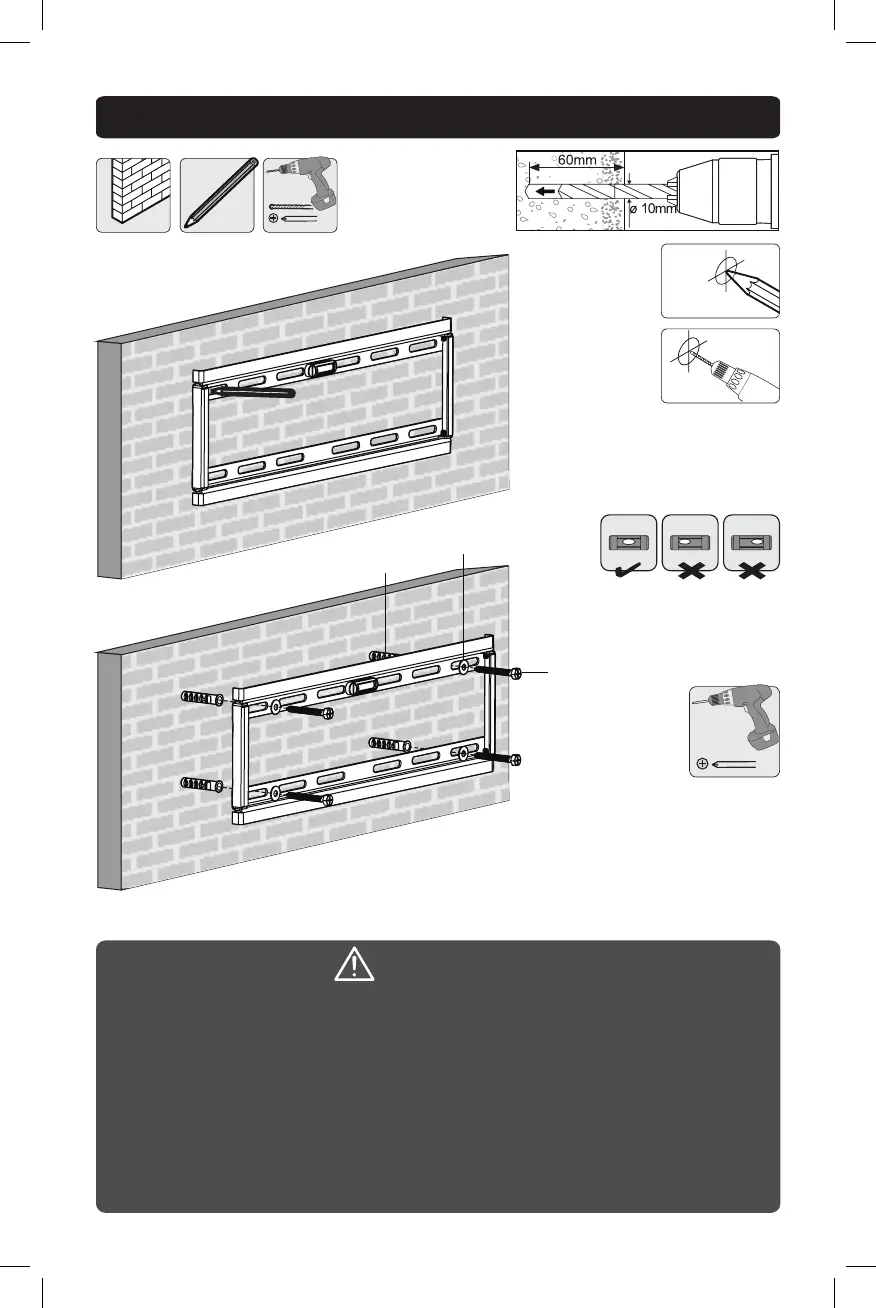 60mm

ø 10mm