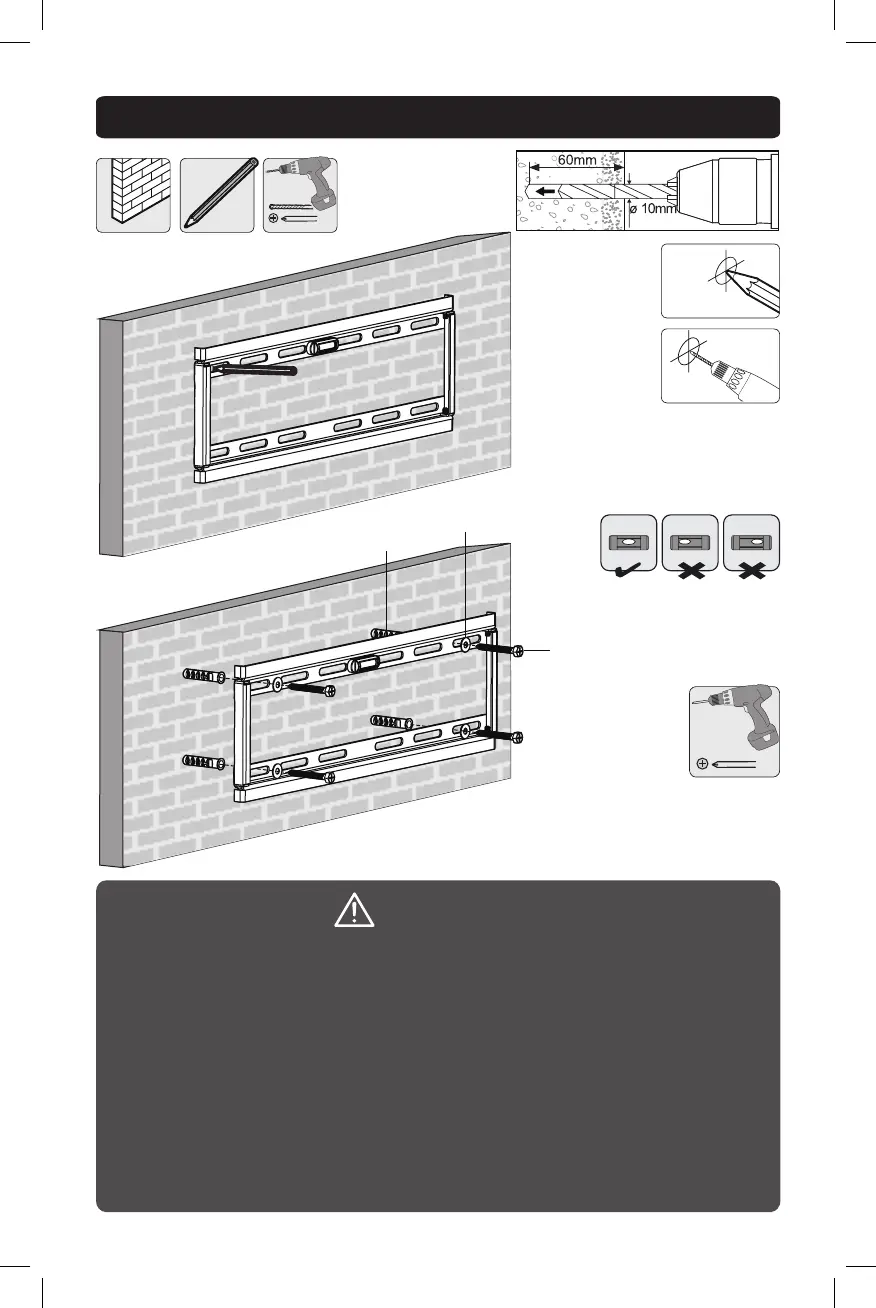 60mm
ø 10mm