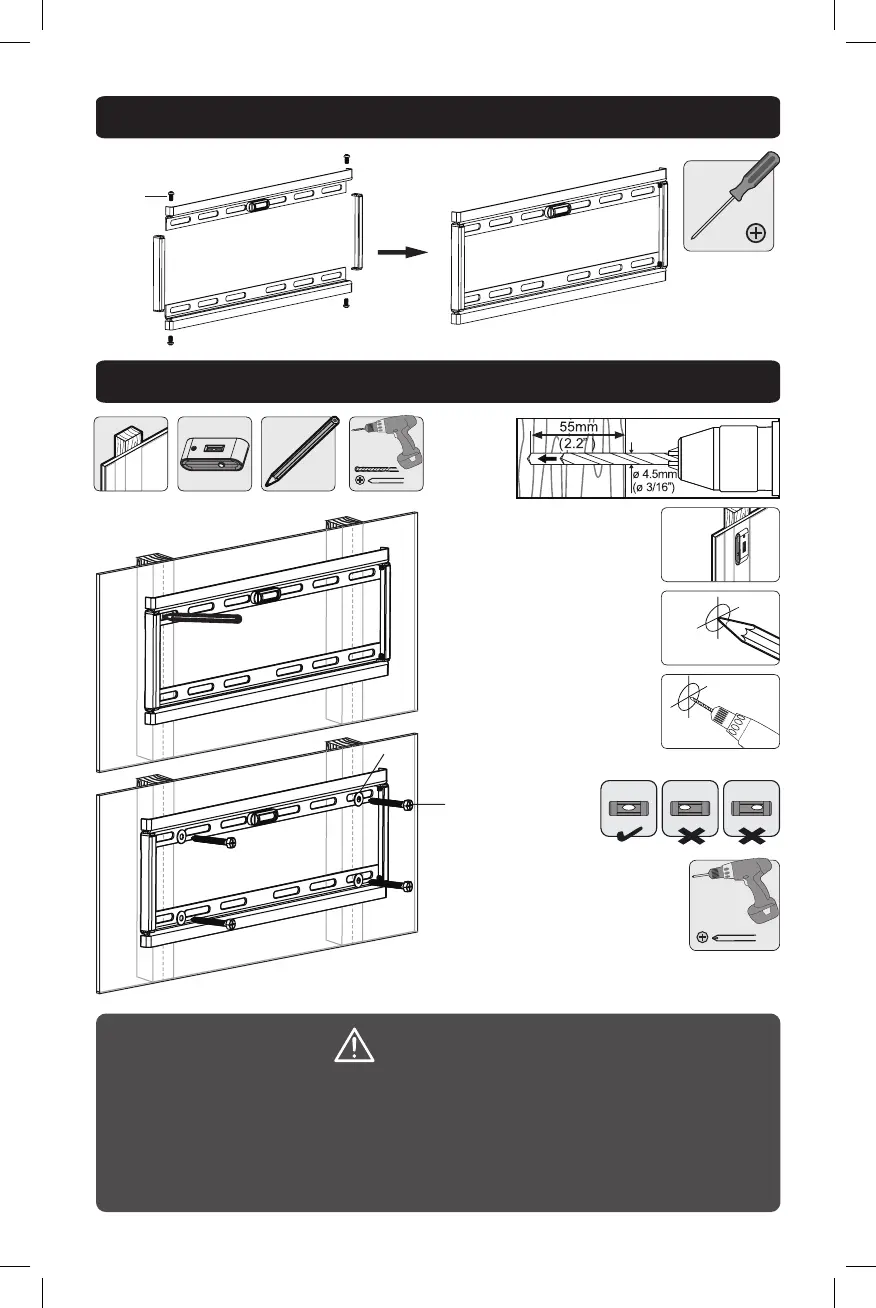 55mm
(2.2")
ø 4.5mm
(ø 3/16")