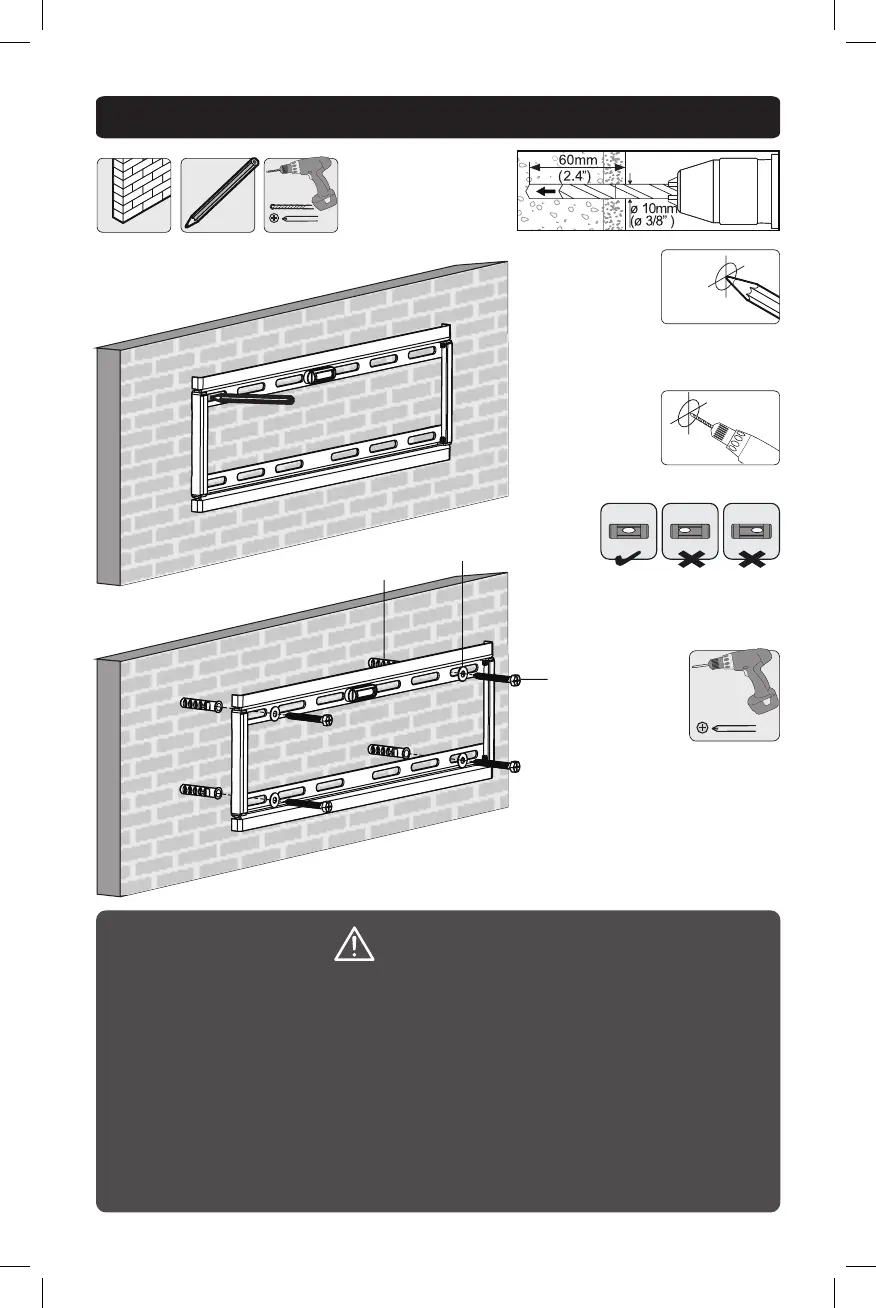 60mm
(2.4")
ø 10mm
(ø 3/8")