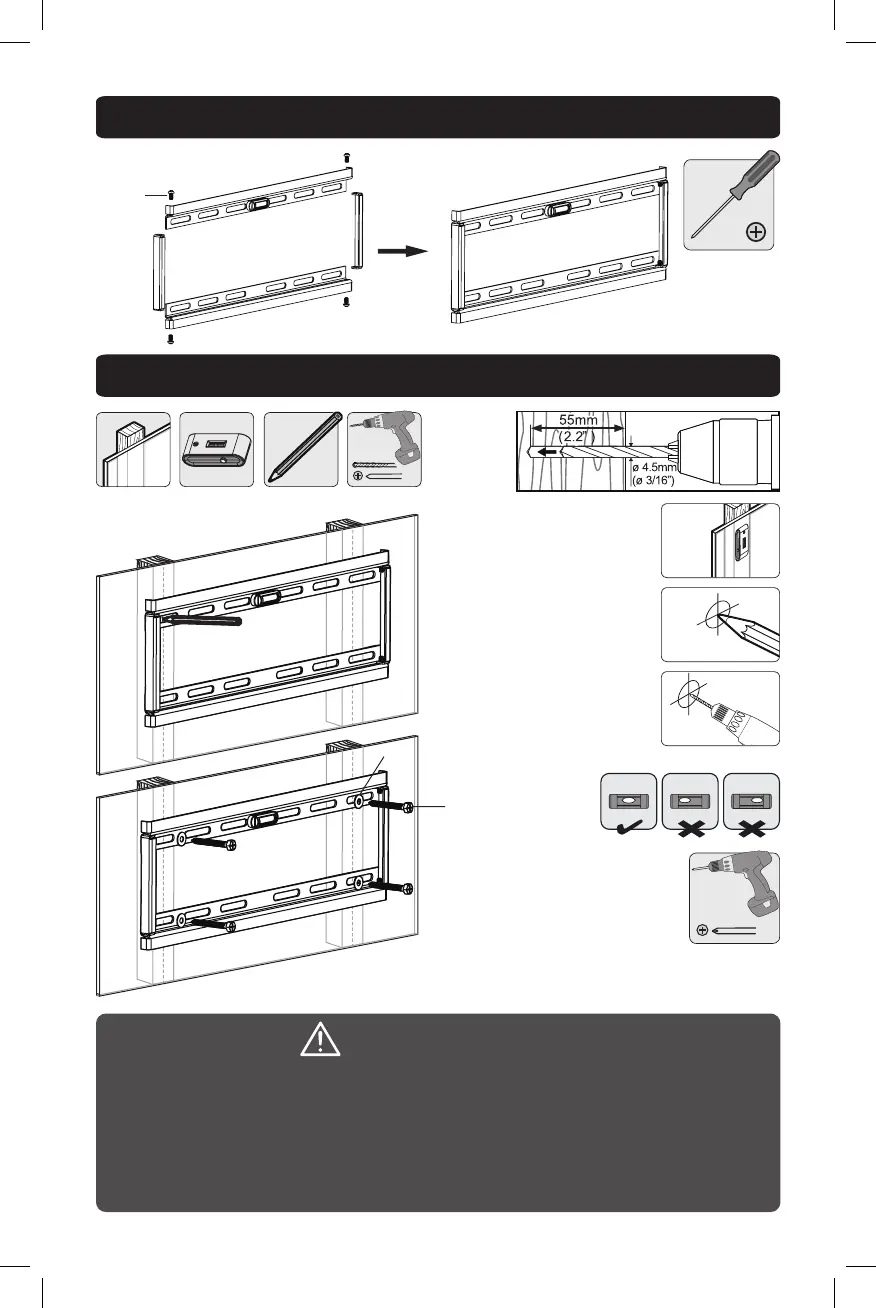 55mm
(2.2")
ø 4.5mm
(ø 3/16")