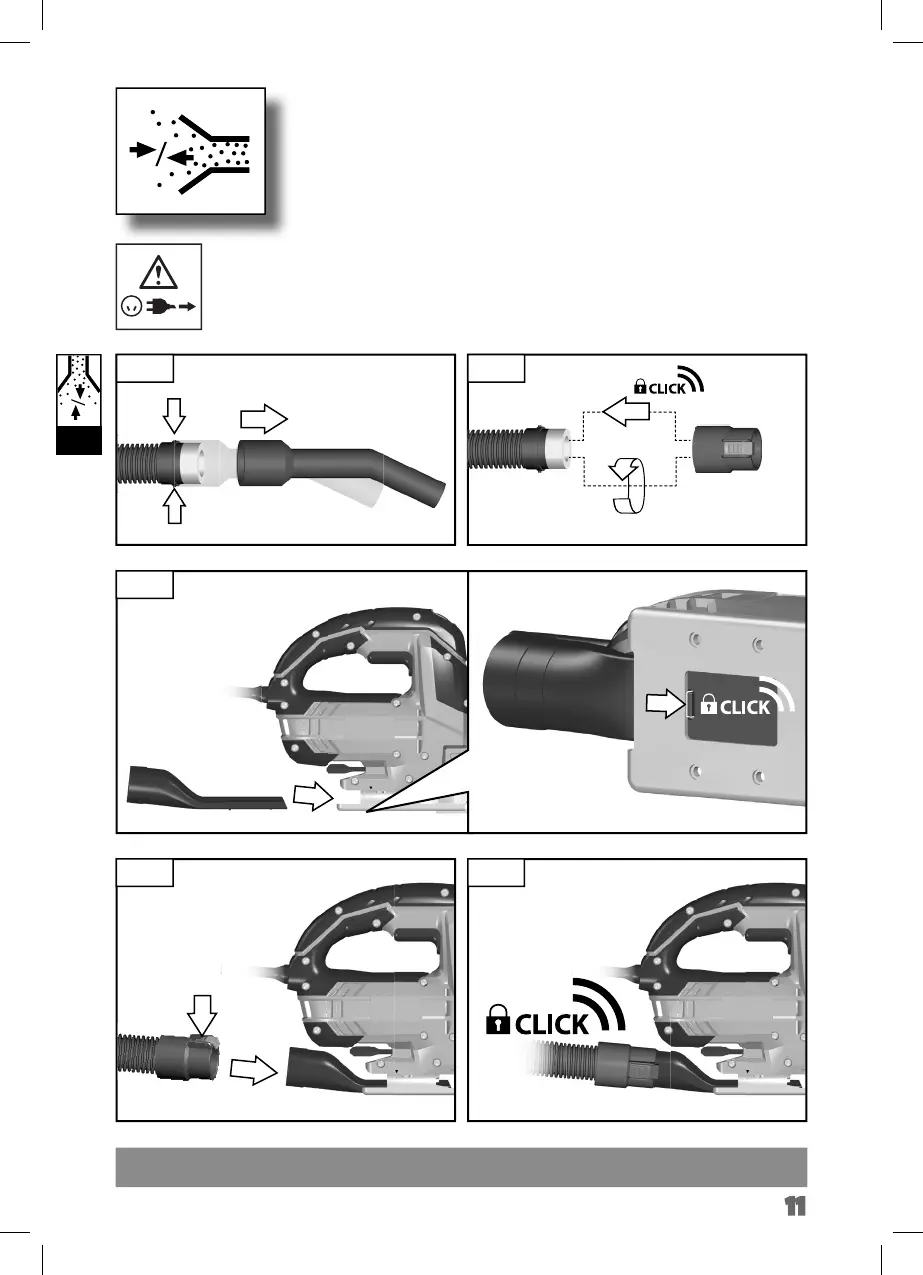 CLICK

CLICK

CLICK

11