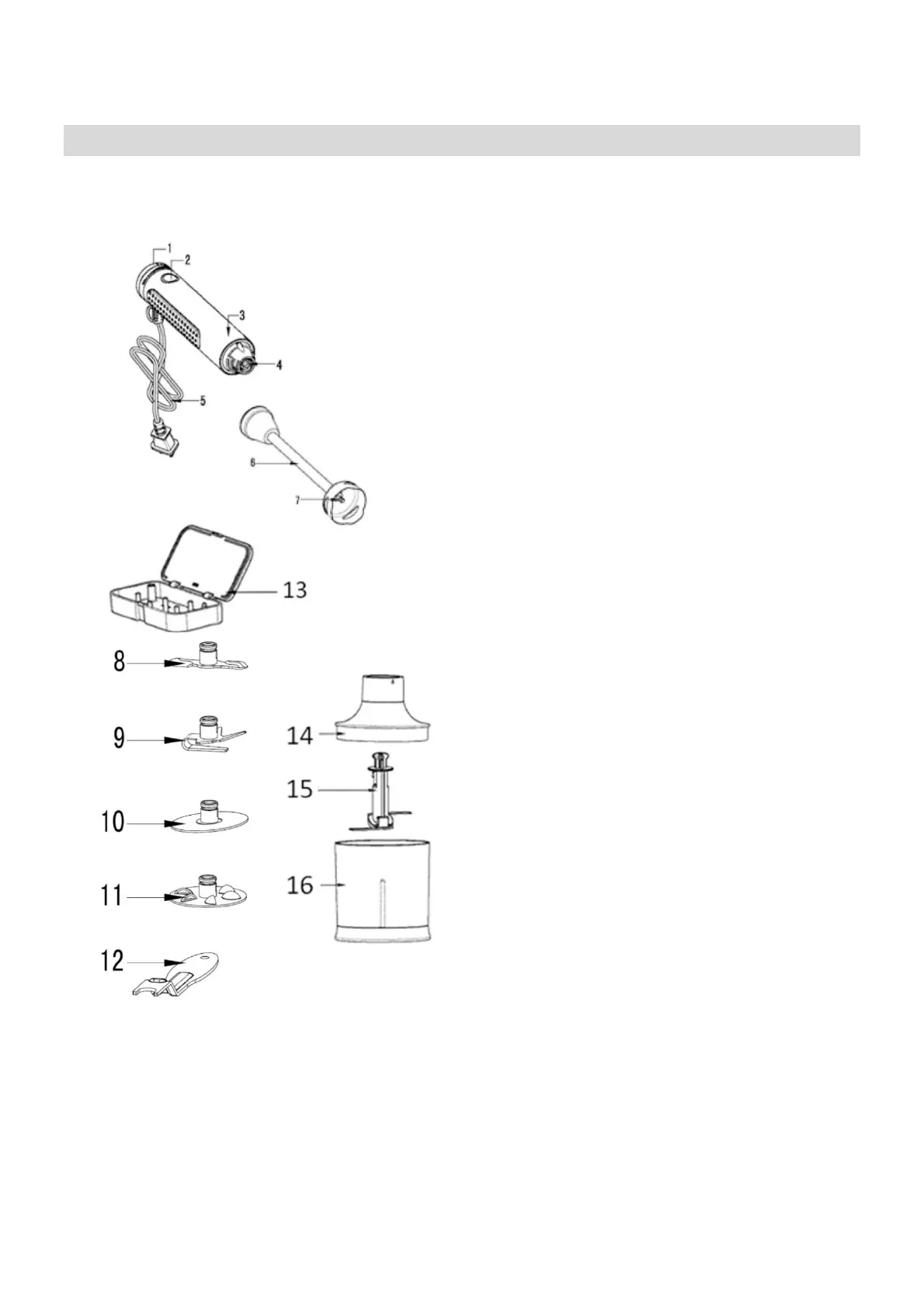 1
2
3
4
5
6
7
13
8
9
10
11
12
14
15
16