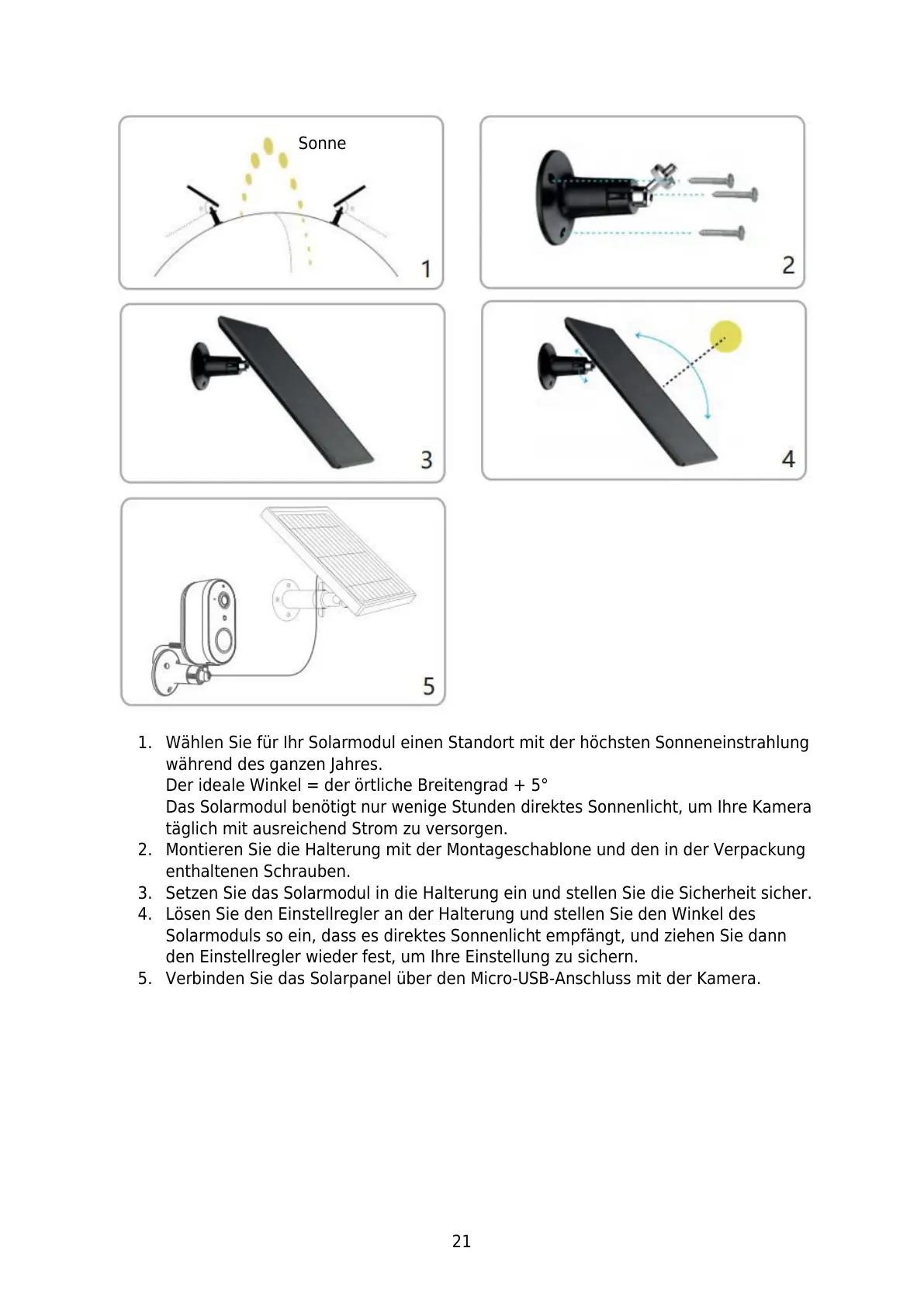 Sonne

1

2

3

4

5

1. Wählen Sie für Ihr Solarmodul einen Standort mit der höchsten Sonneneinstrahlung während des ganzen Jahres.
Der ideale Winkel = der örtliche Breitengrad + 5°
Das Solarmodul benötigt nur wenige Stunden direktes Sonnenlicht, um Ihre Kamera täglich mit ausreichend Strom zu versorgen.
2. Montieren Sie die Halterung mit der Montageschablone und den in der Verpackung enthaltenen Schrauben.
3. Setzen Sie das Solarmodul in die Halterung ein und stellen Sie die Sicherheit sicher.
4. Lösen Sie den Einstellregler an der Halterung und stellen Sie den Winkel des Solarmoduls so ein, dass es direktes Sonnenlicht empfängt, und ziehen Sie dann den Einstellregler wieder fest, um Ihre Einstellung zu sichern.
5. Verbinden Sie das Solarpanel über den Micro-USB-Anschluss mit der Kamera.

21