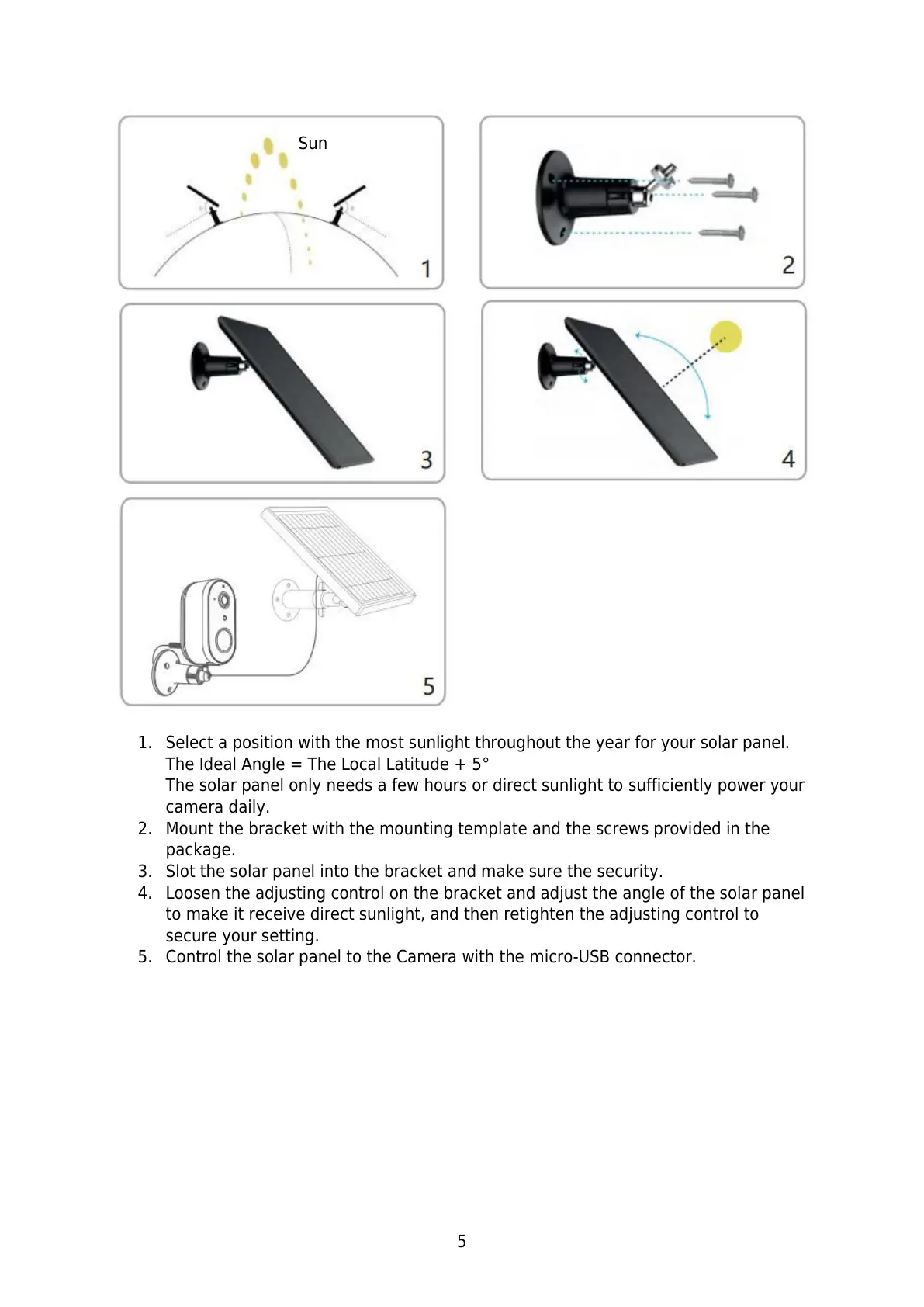 Sun

1

2

3

4

5

1. Select a position with the most sunlight throughout the year for your solar panel.
The Ideal Angle = The Local Latitude + 5°
The solar panel only needs a few hours or direct sunlight to sufficiently power your camera daily.
2. Mount the bracket with the mounting template and the screws provided in the package.
3. Slot the solar panel into the bracket and make sure the security.
4. Loosen the adjusting control on the bracket and adjust the angle of the solar panel to make it receive direct sunlight, and then retighten the adjusting control to secure your setting.
5. Control the solar panel to the Camera with the micro-USB connector.

5