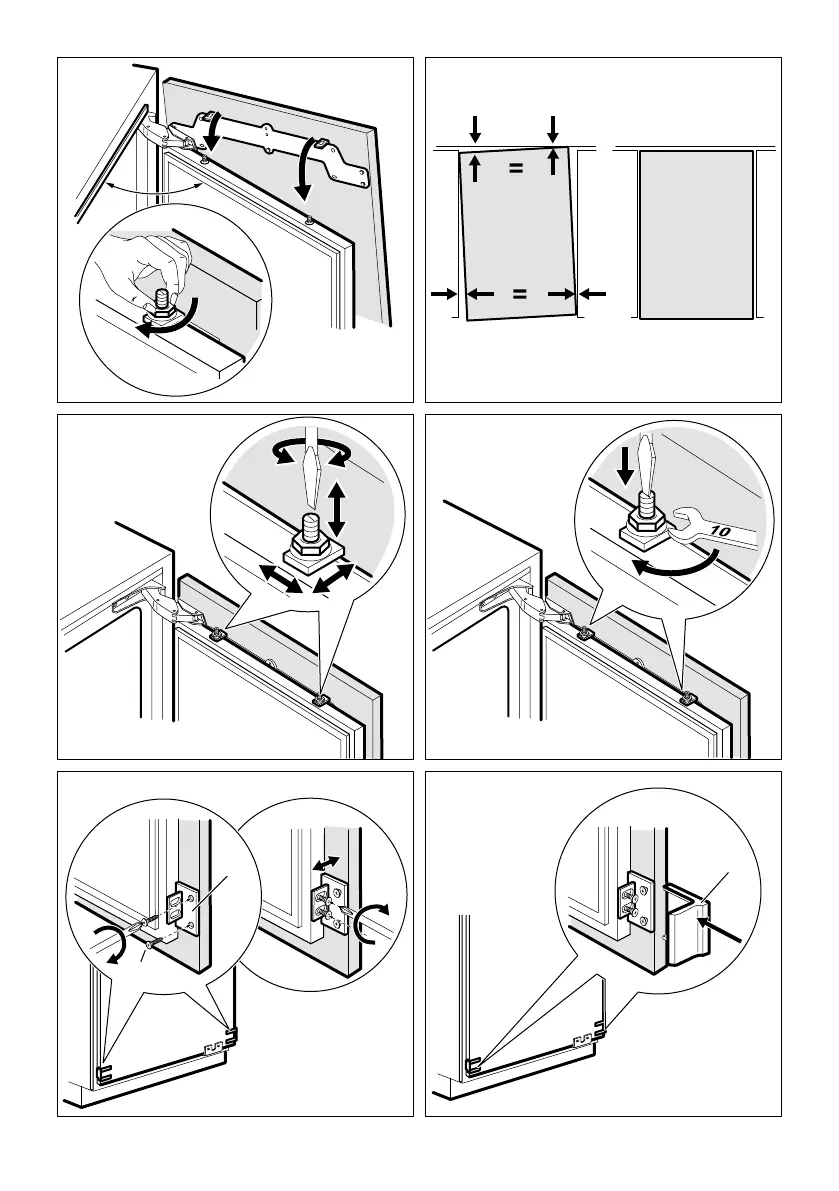 =

=

10