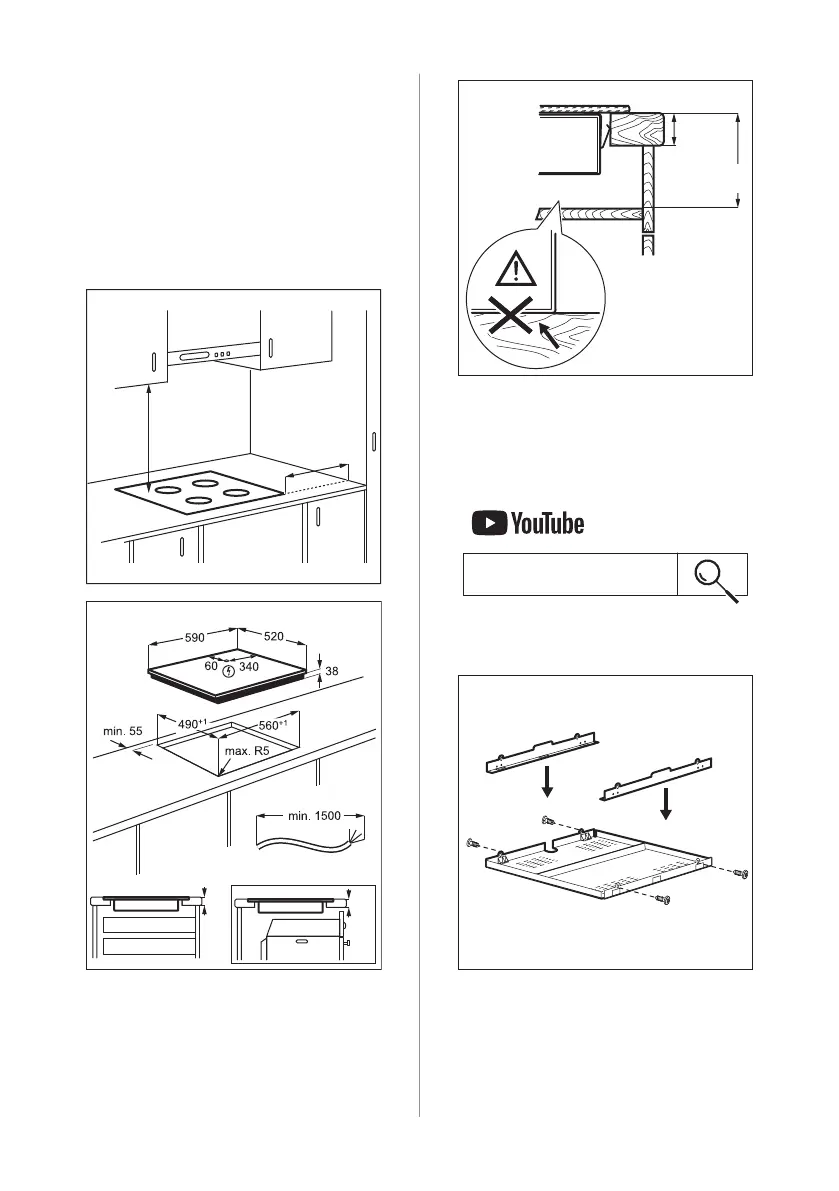 590
520
60
340
38
min. 55
$490^{+1}$
$560^{+1}$
max. R5
min. 1500

YouTube