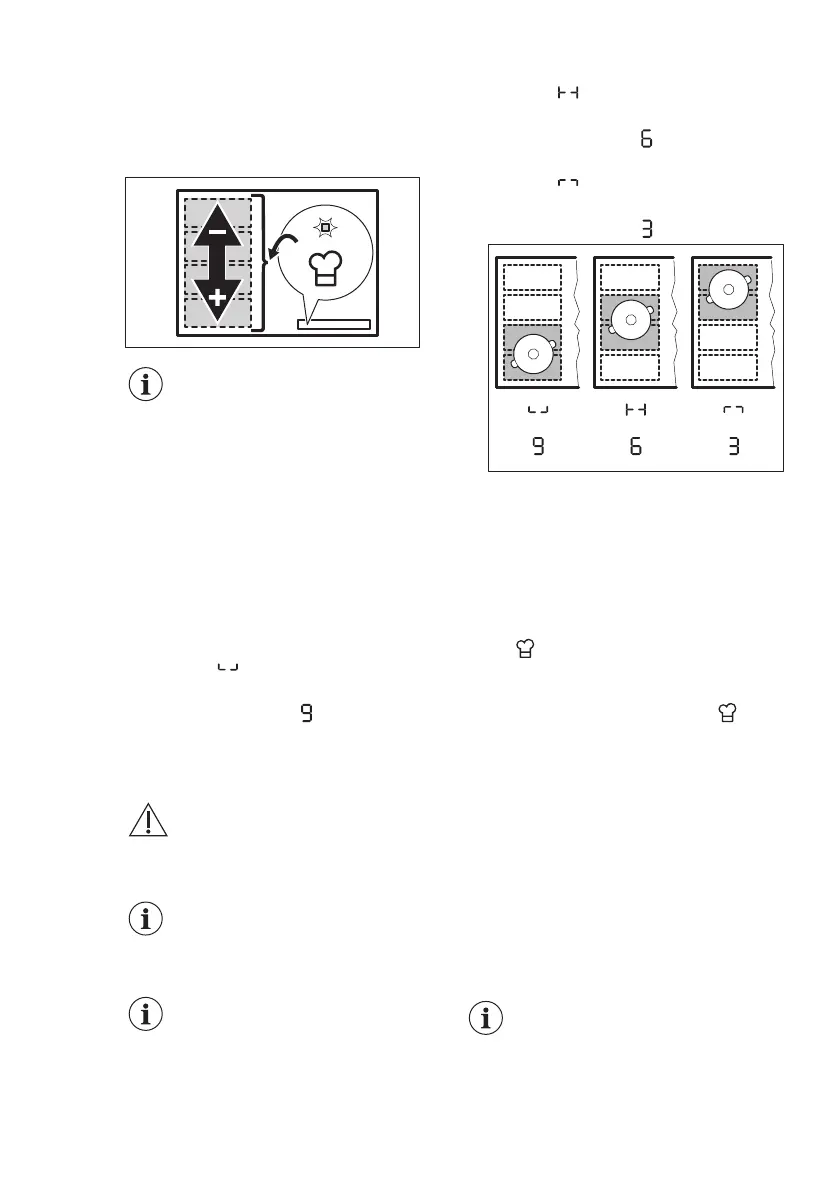 9

6

3

9

6

3