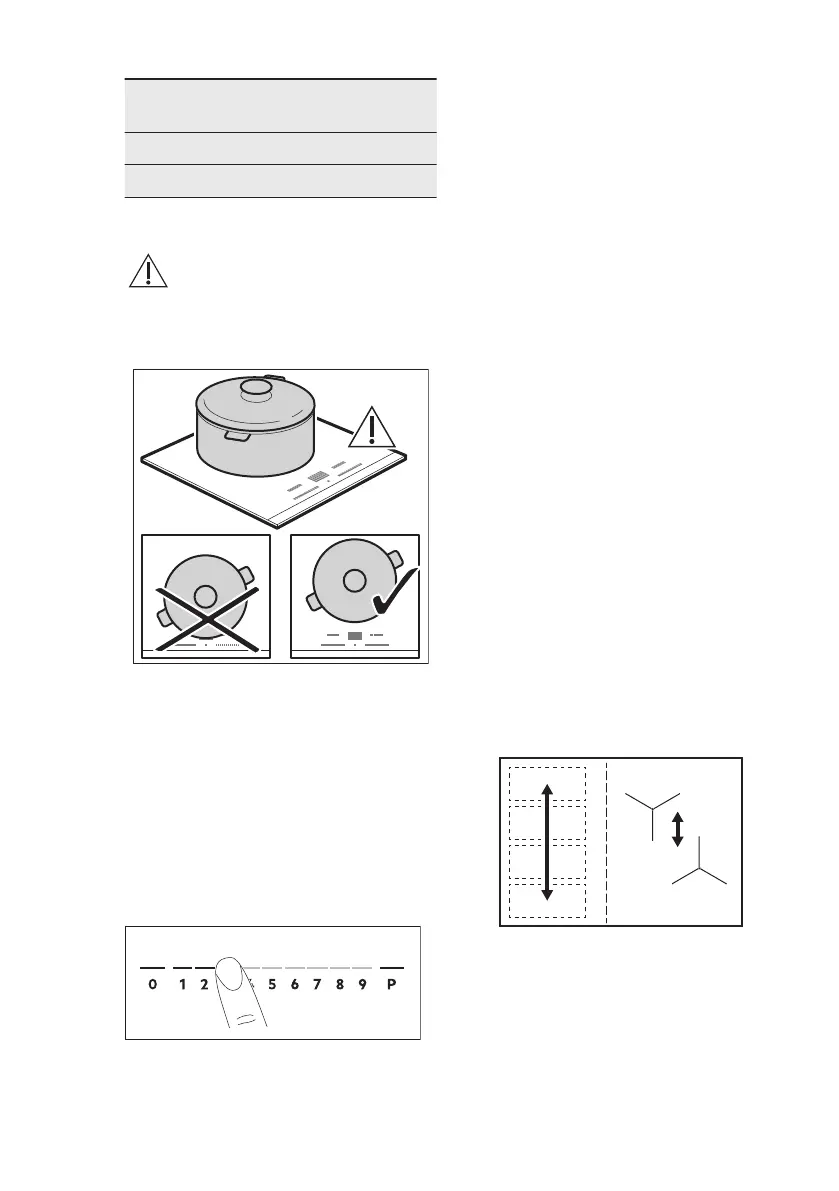 0 1 2 5 6 7 8 9 P