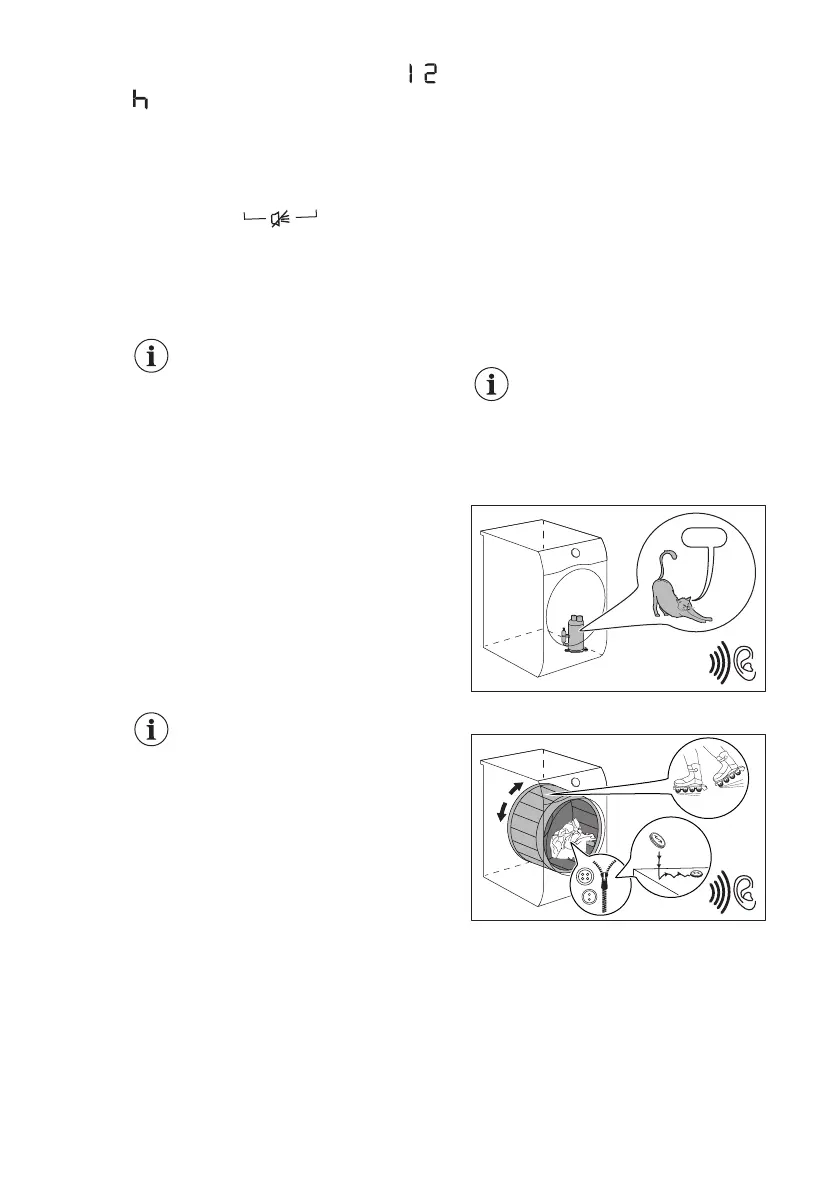 12

h