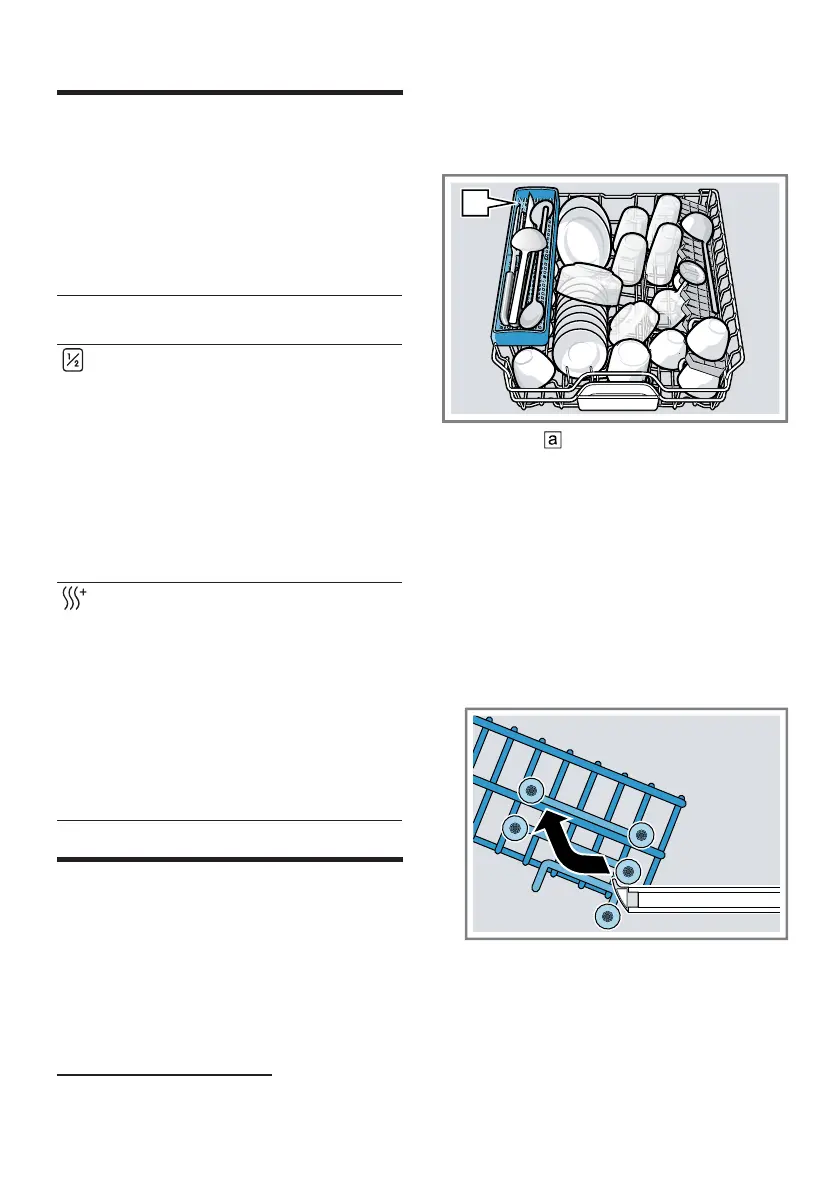 a