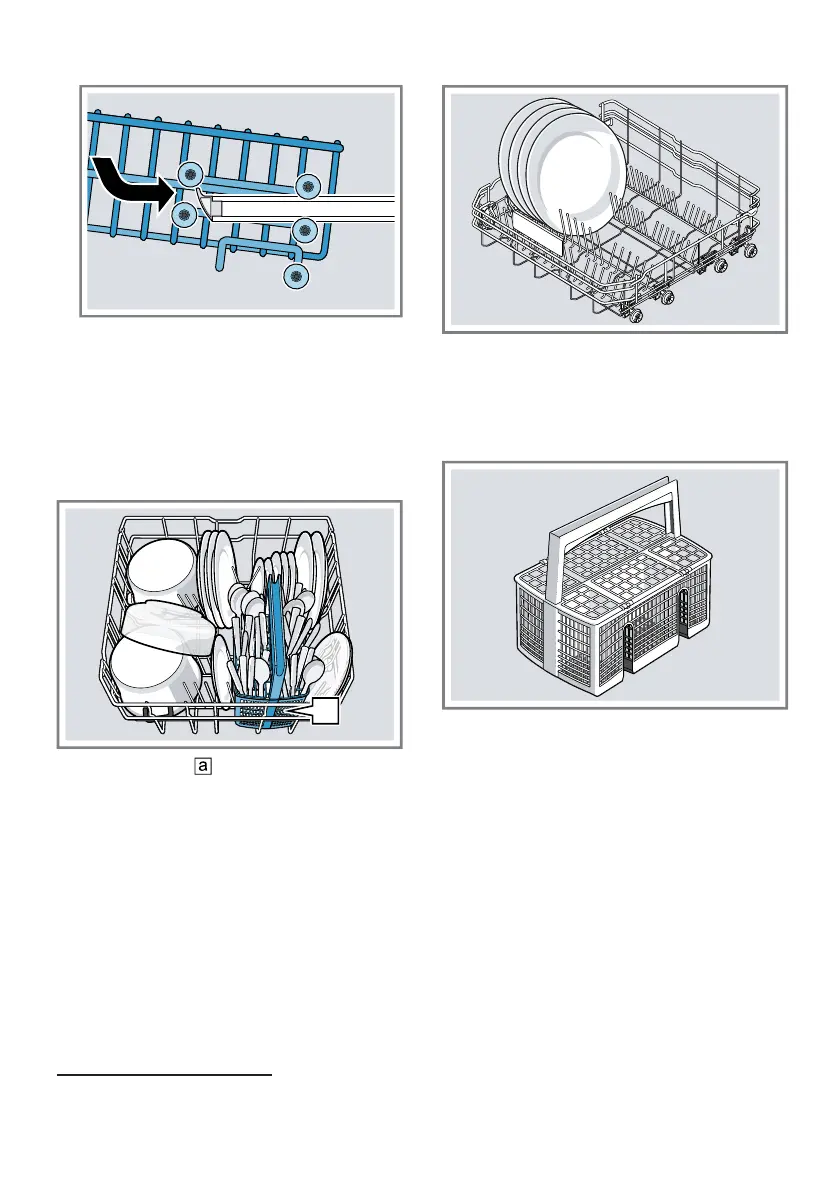 a