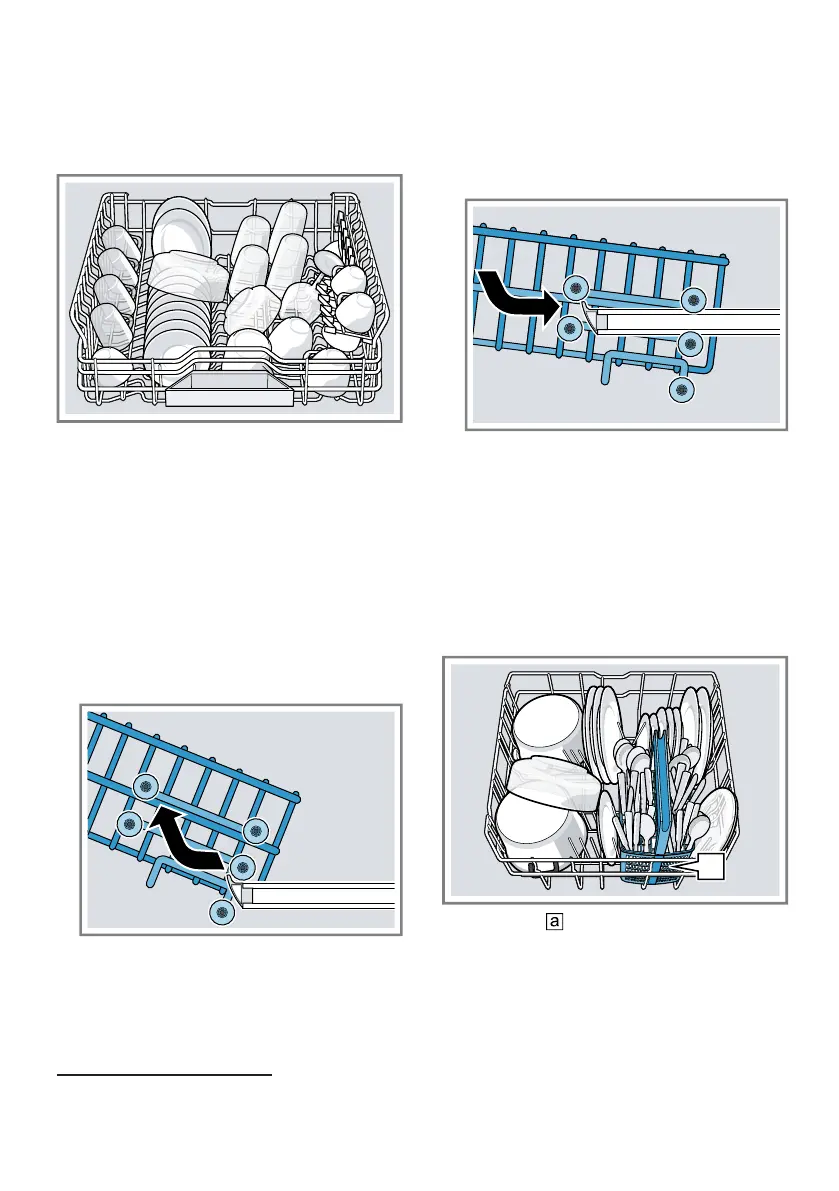 a