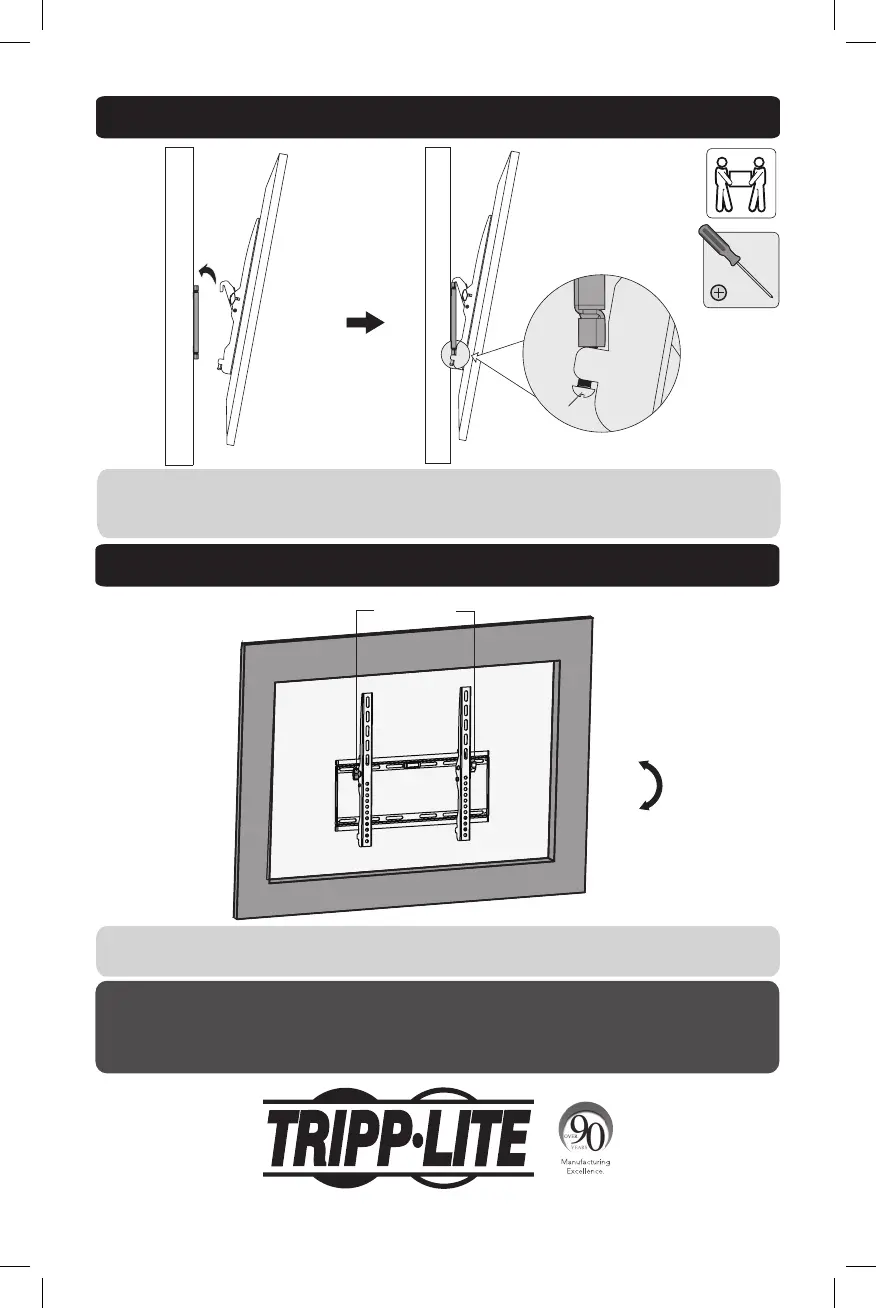 TRIPP·LITE

OVER 90 YEARS

Manufacturing Excellence.