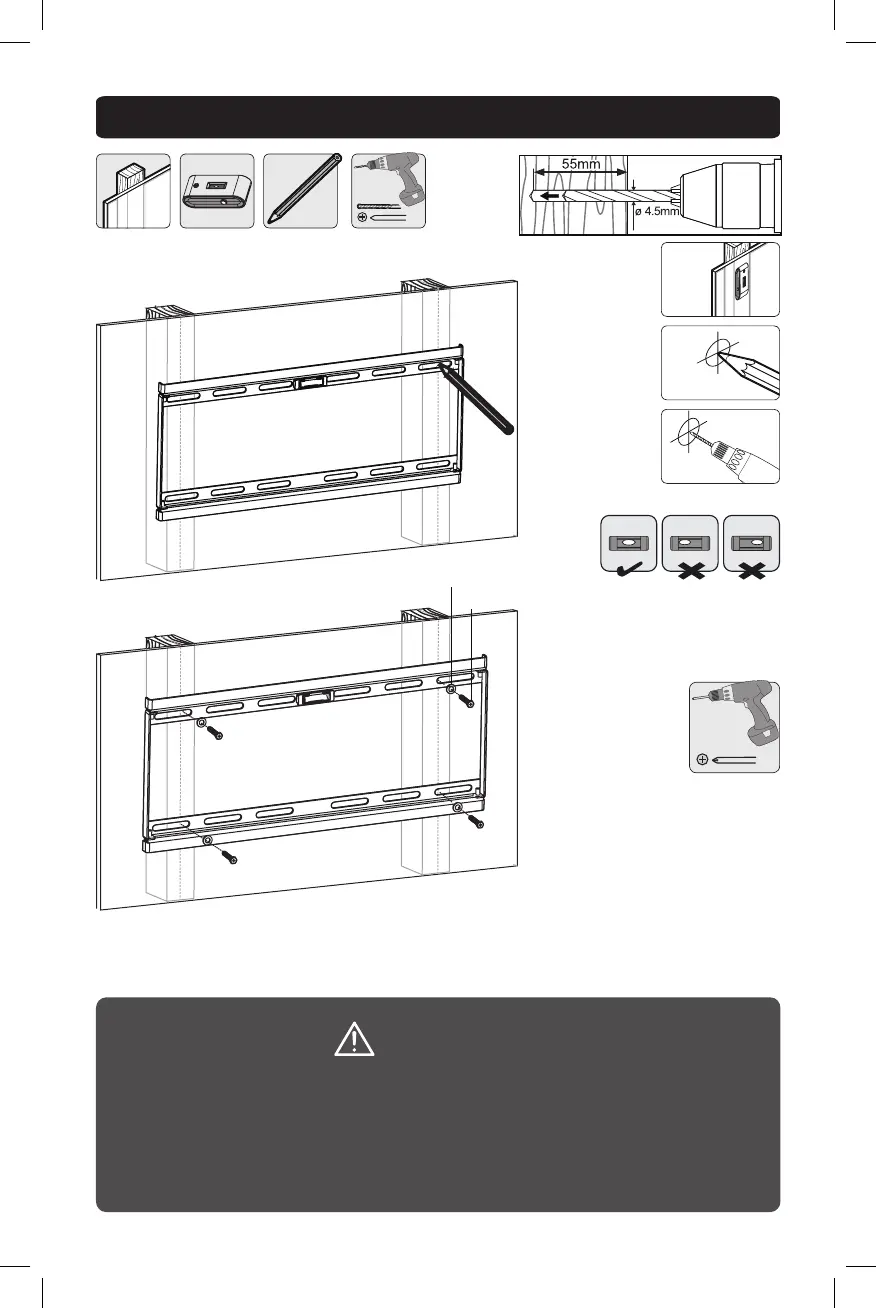 55mm

ø 4.5mm