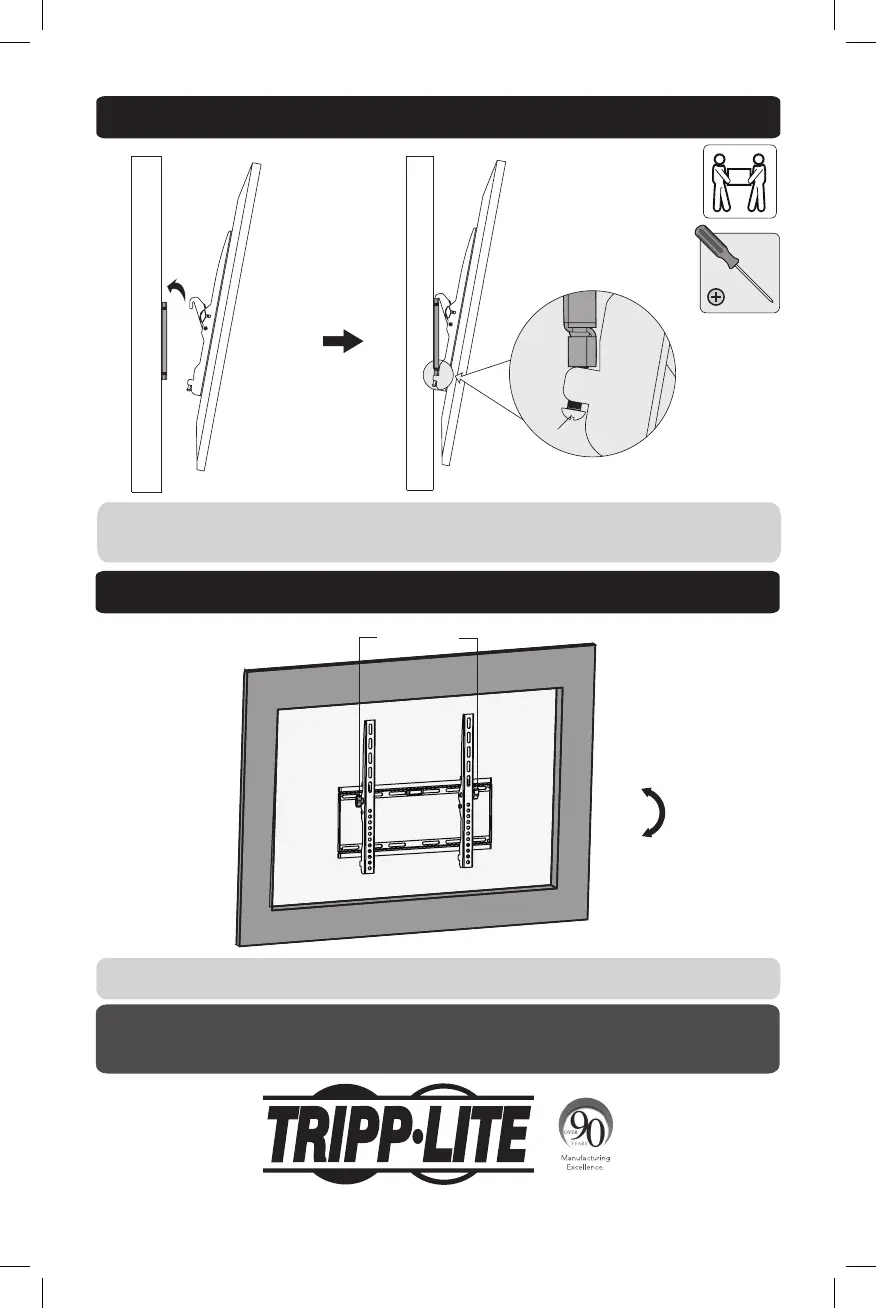 TRIPP·LITE

OVER 90 YEARS

Manufacturing Excellence.