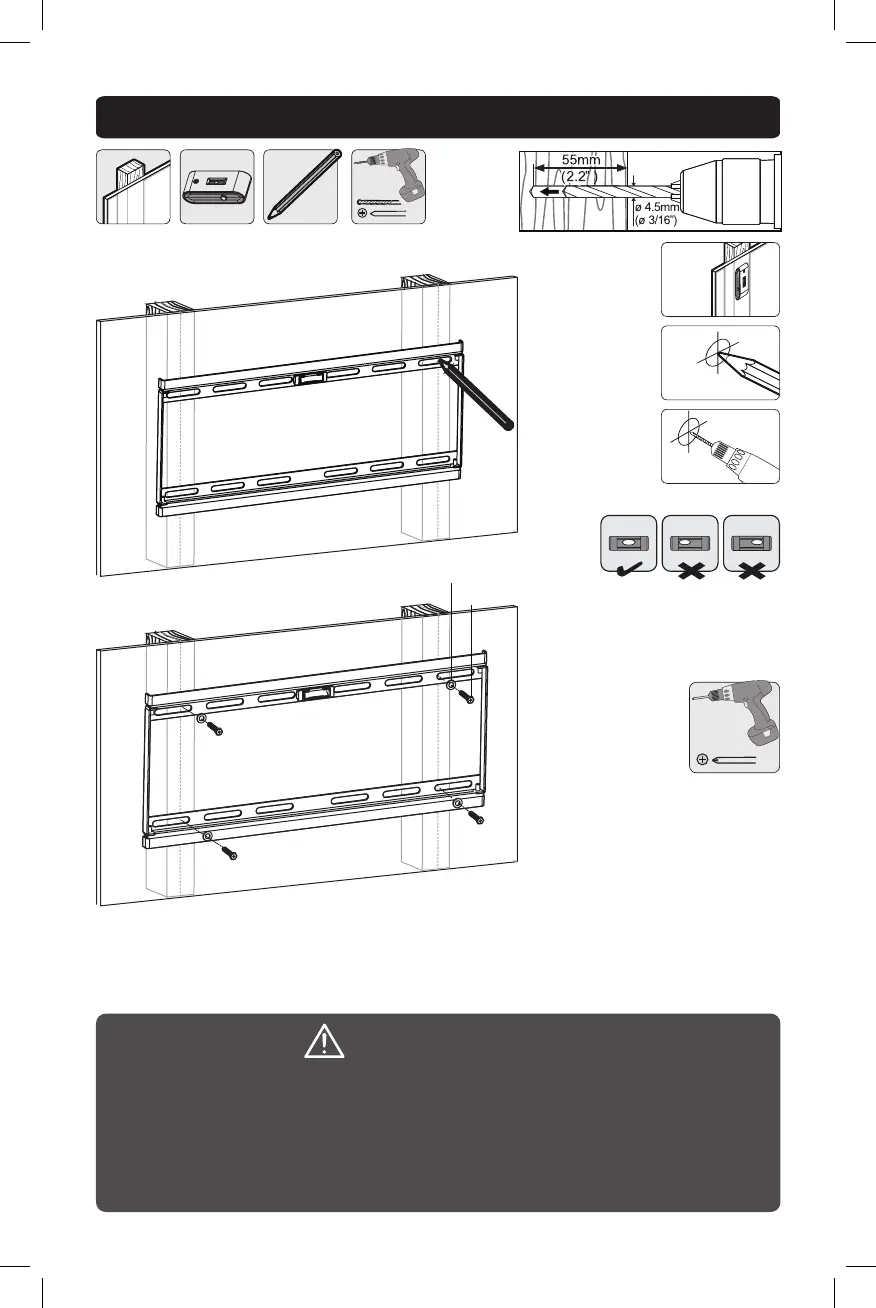 55mm
(2.2")
ø 4.5mm
(ø 3/16")