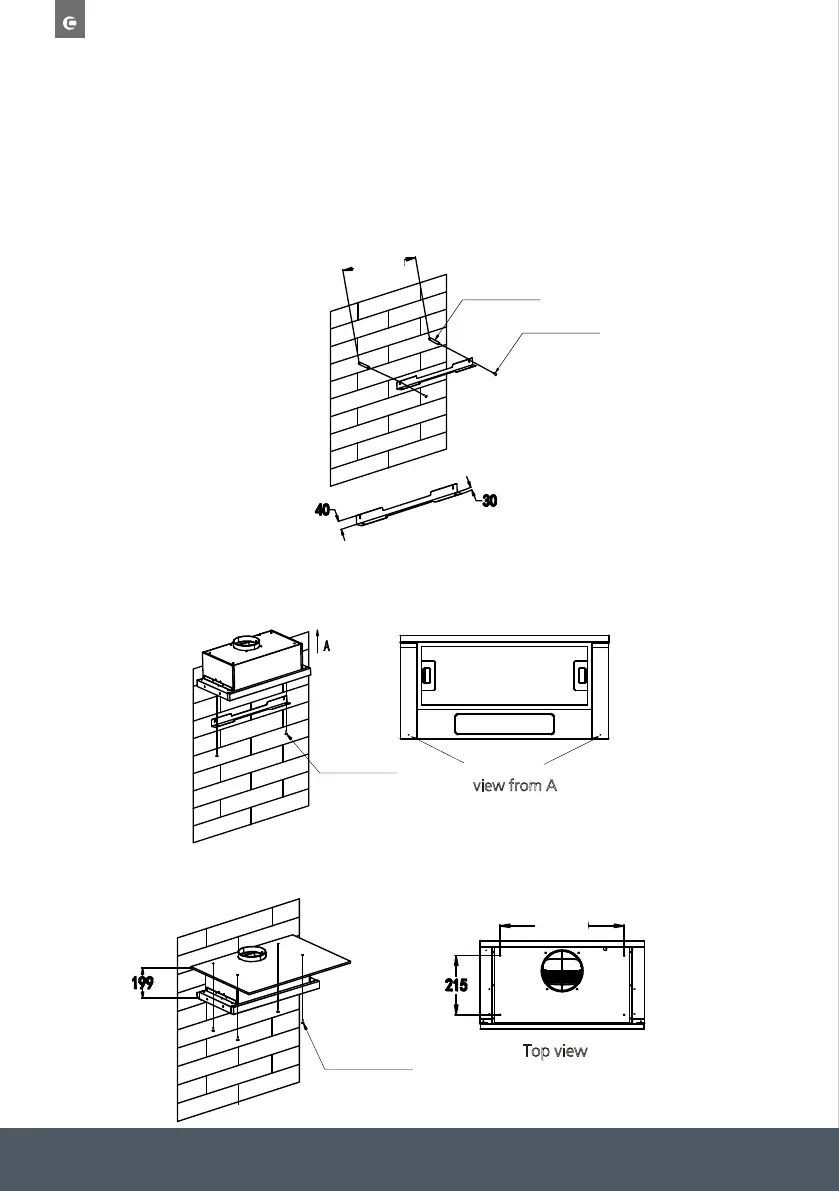 40

30

A

view from A

199

215

Top view