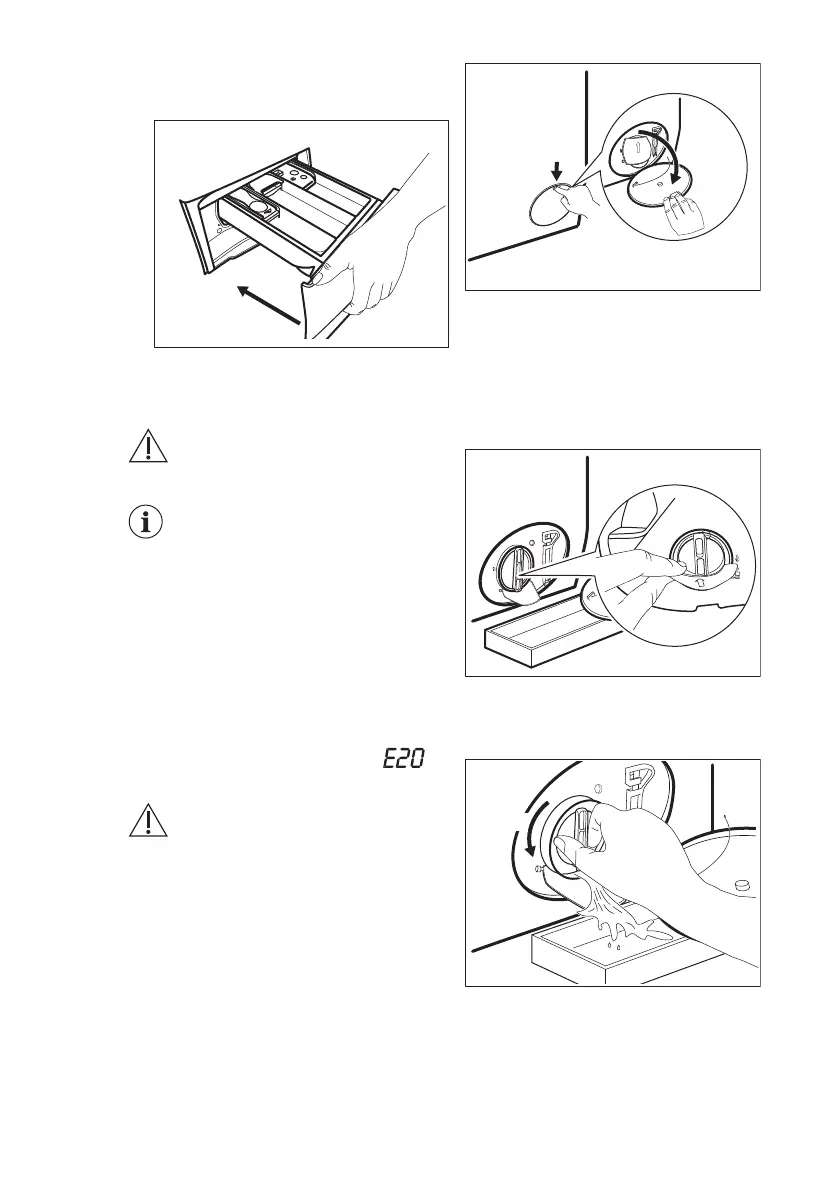 E20