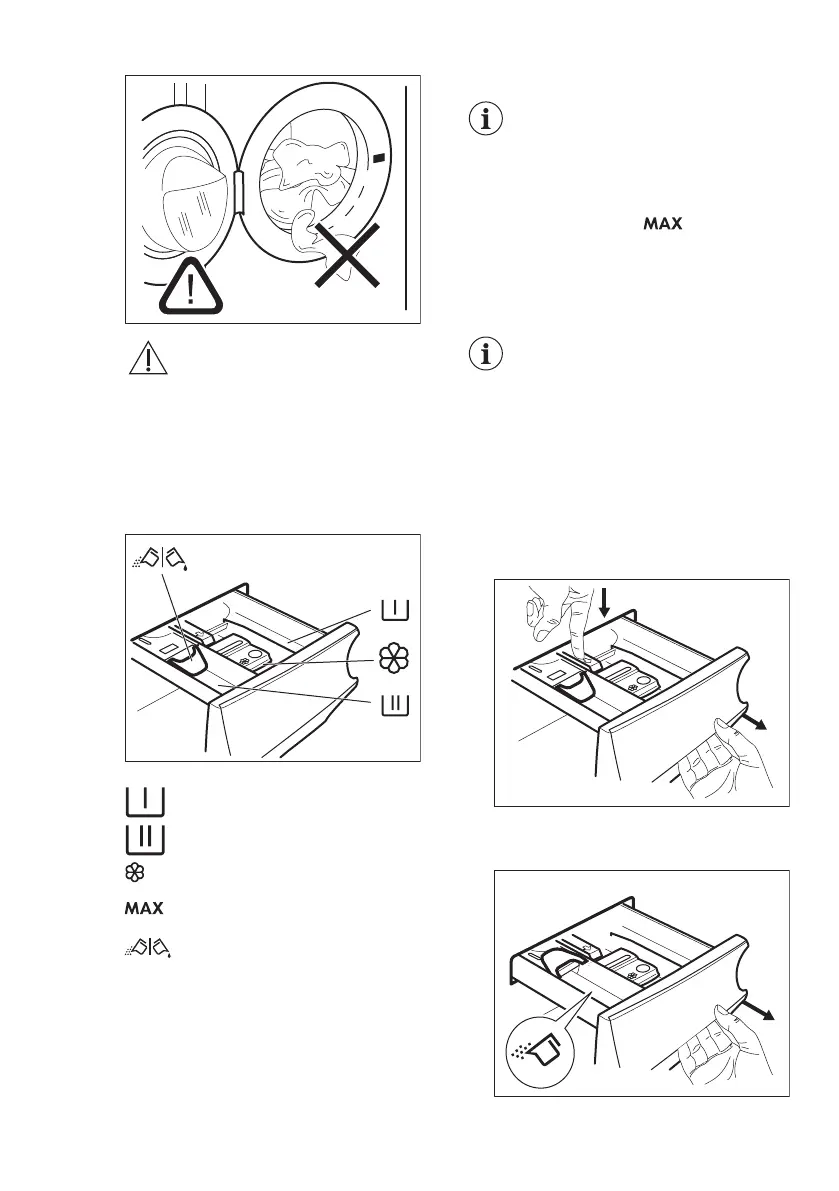 MAX

MAX