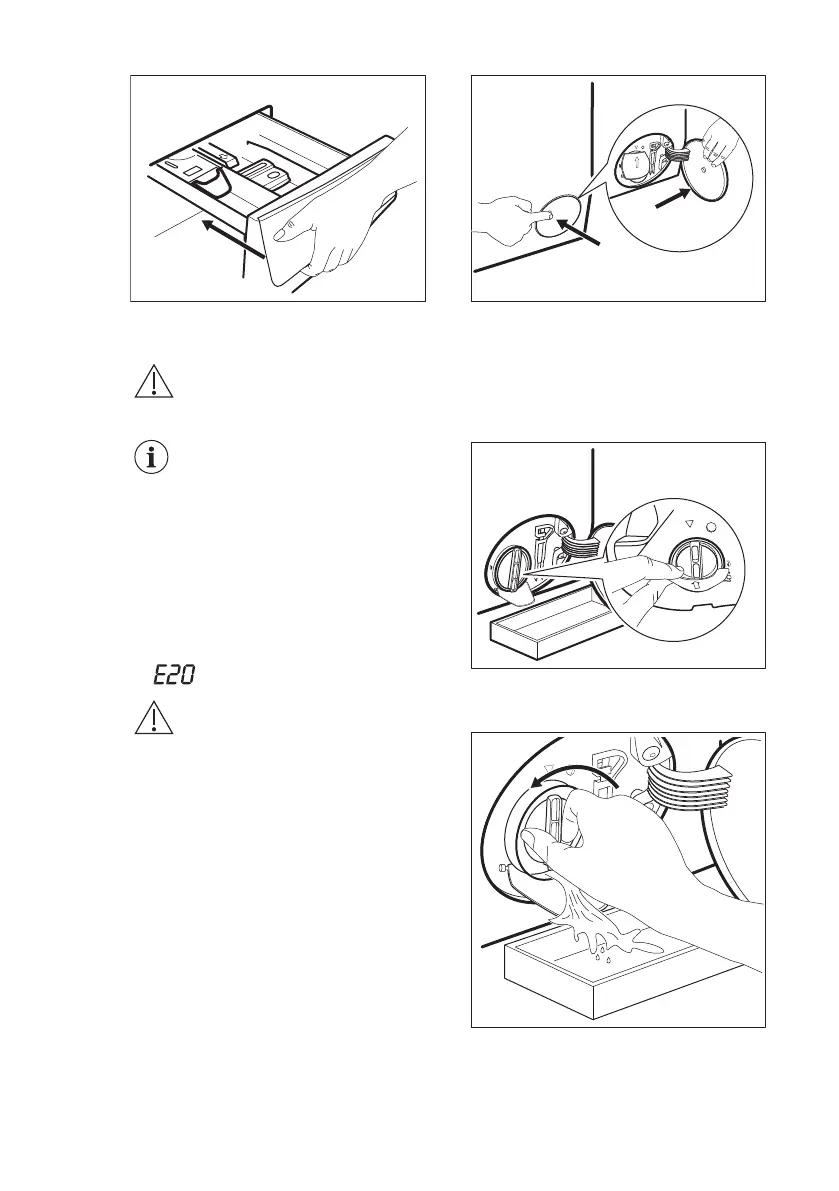 E20