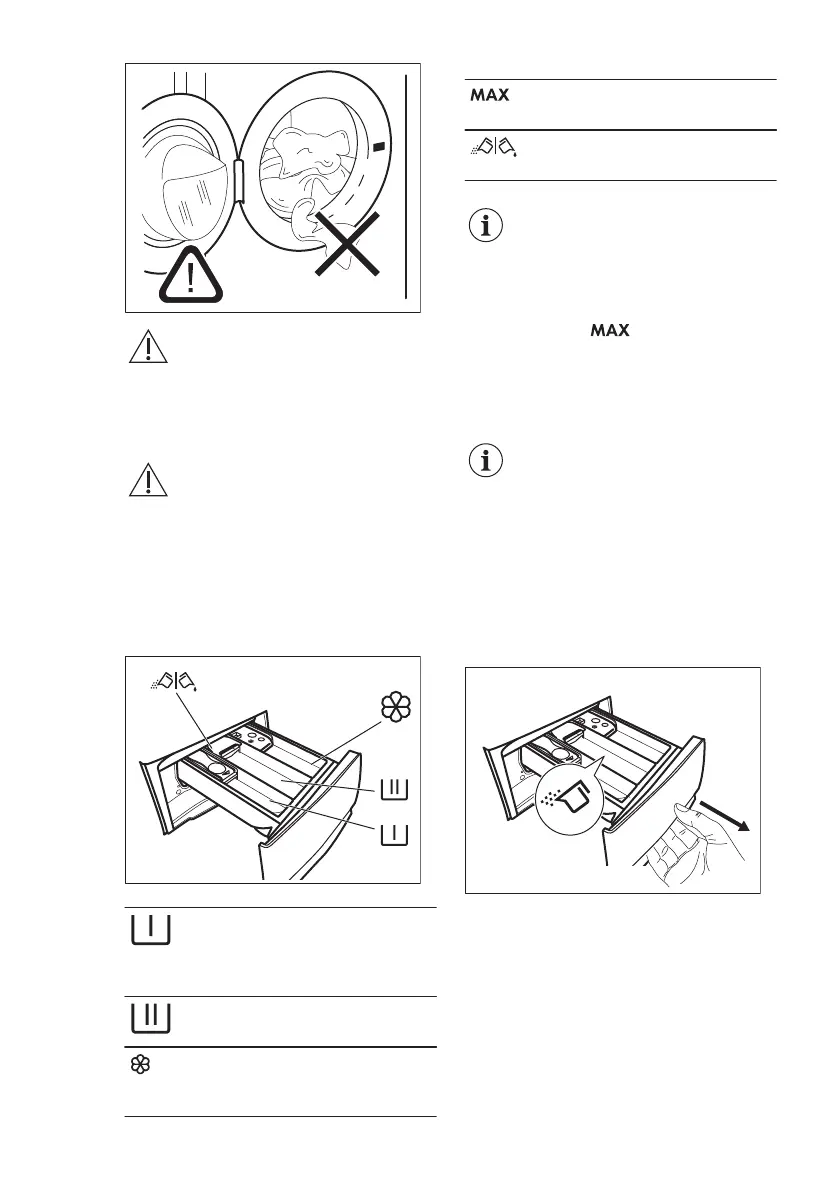 MAX

MAX