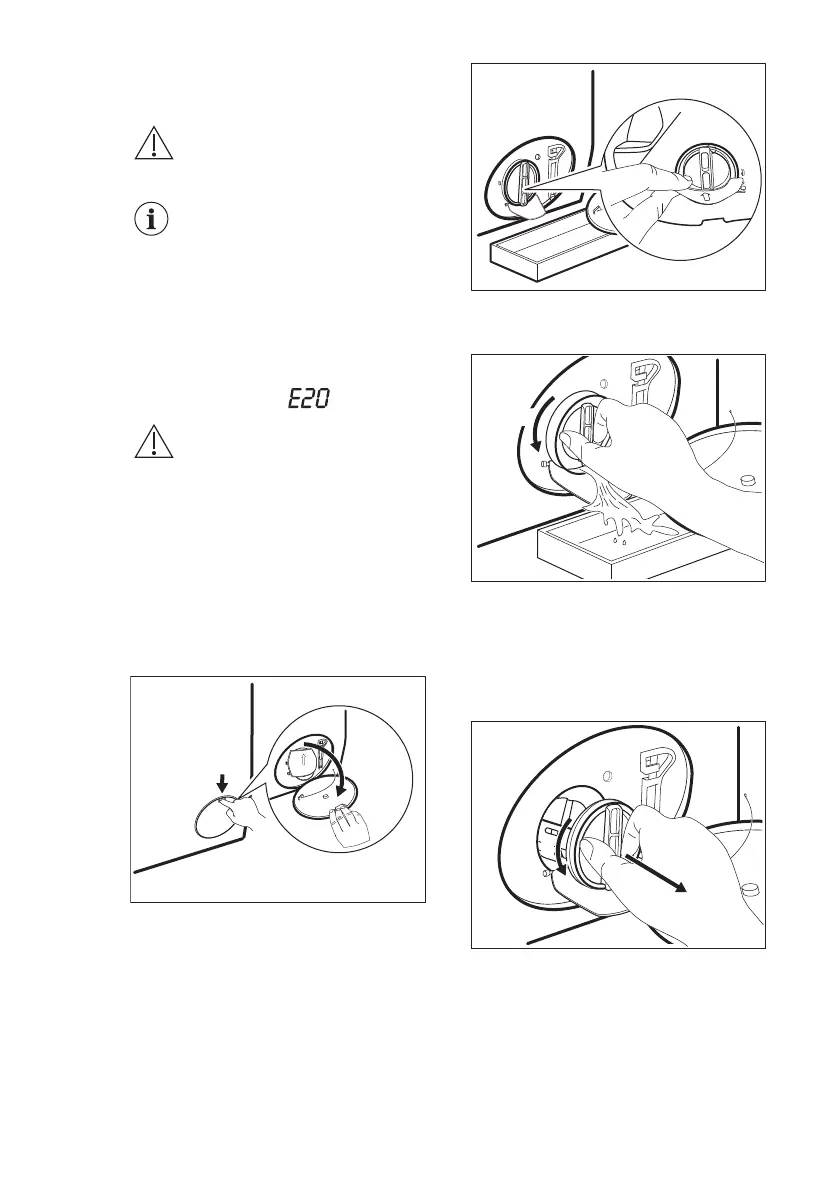 E20