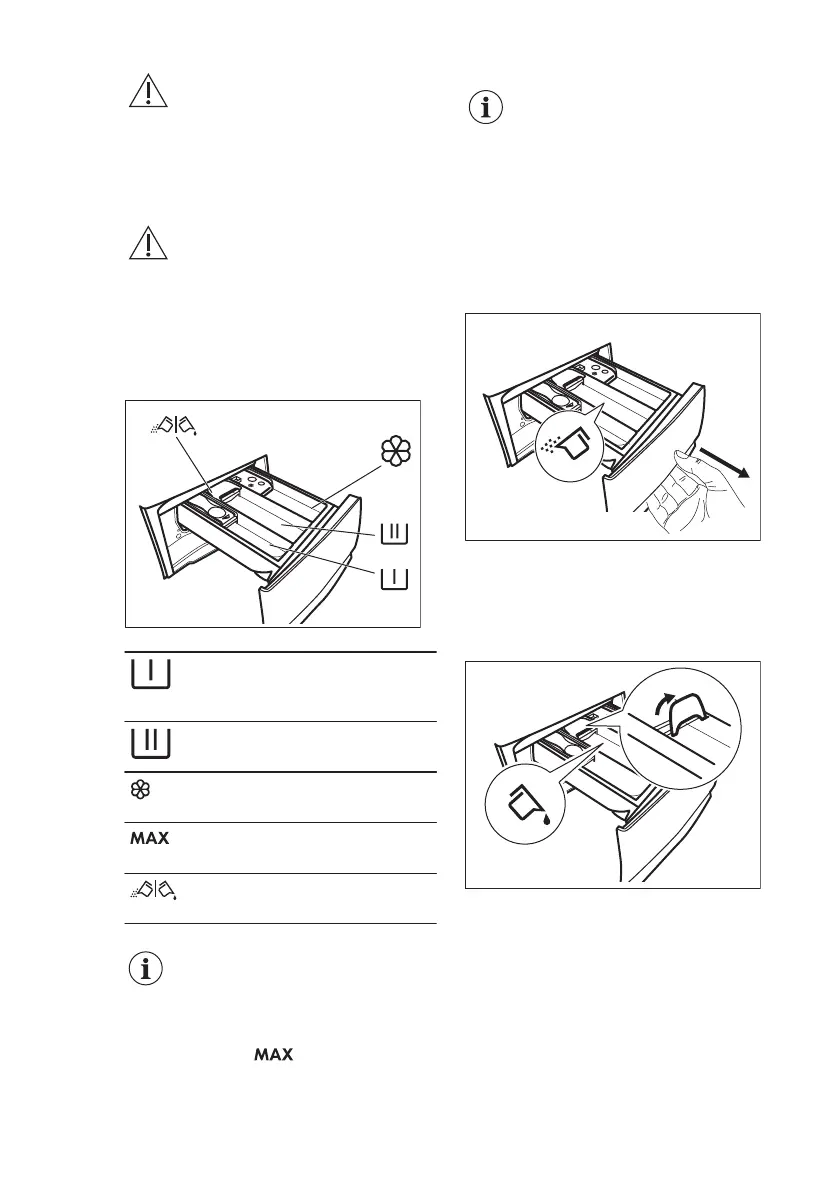 MAX

MAX