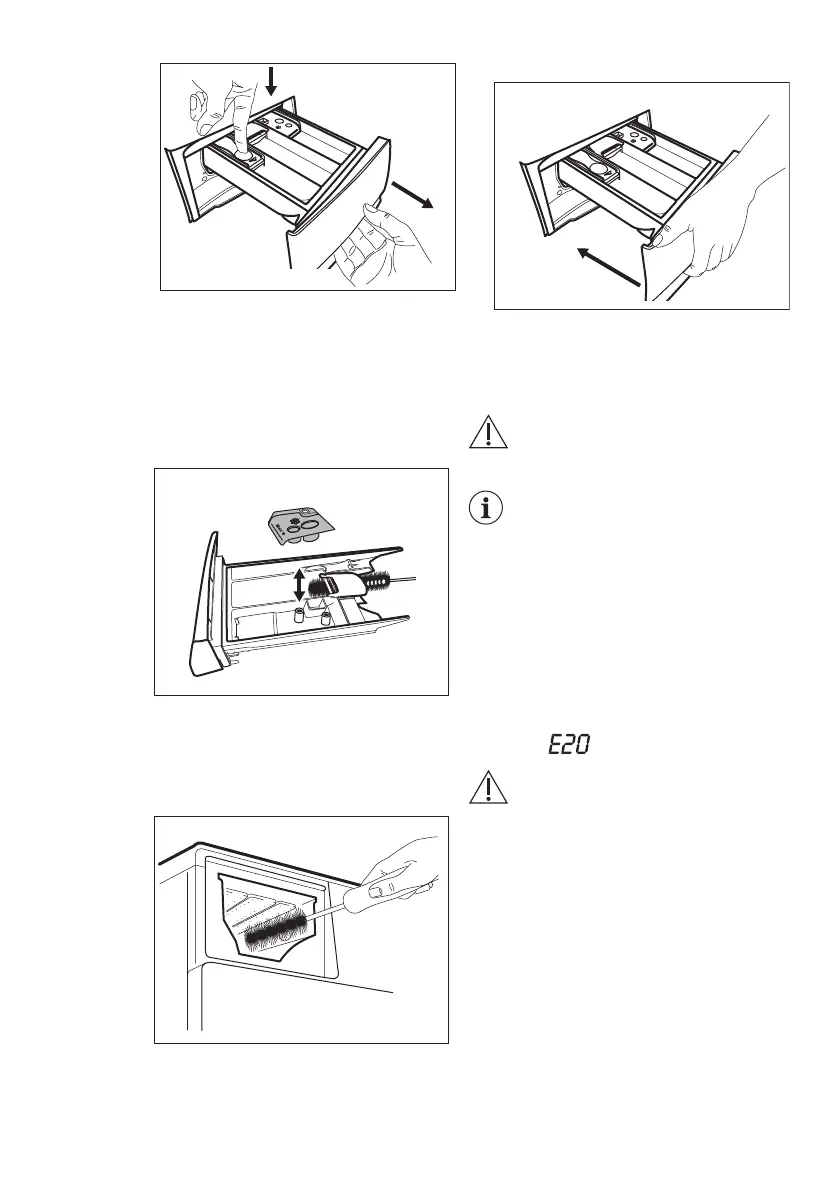 E20