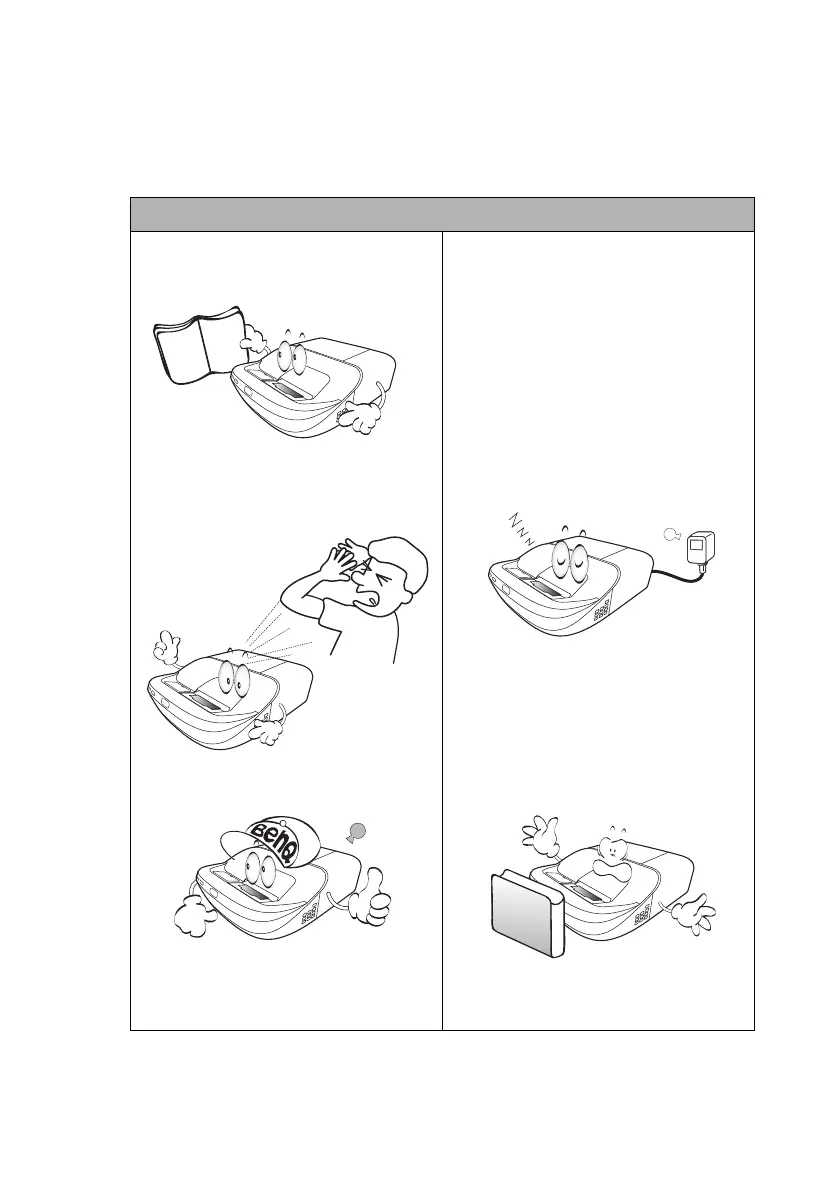 BenQ