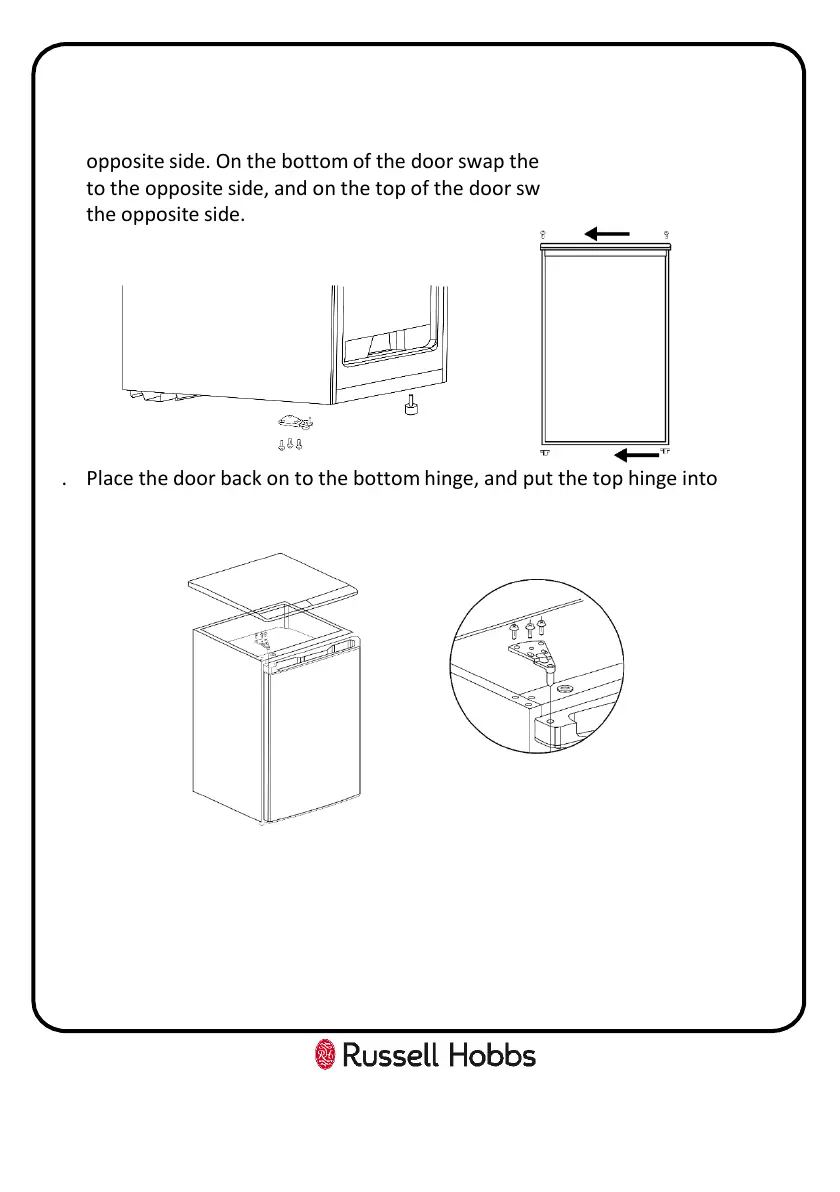 opposite side. On the bottom of the door swap the to the opposite side, and on the top of the door sw the opposite side.

. Place the door back on to the bottom hinge, and put the top hinge into

Russell Hobbs