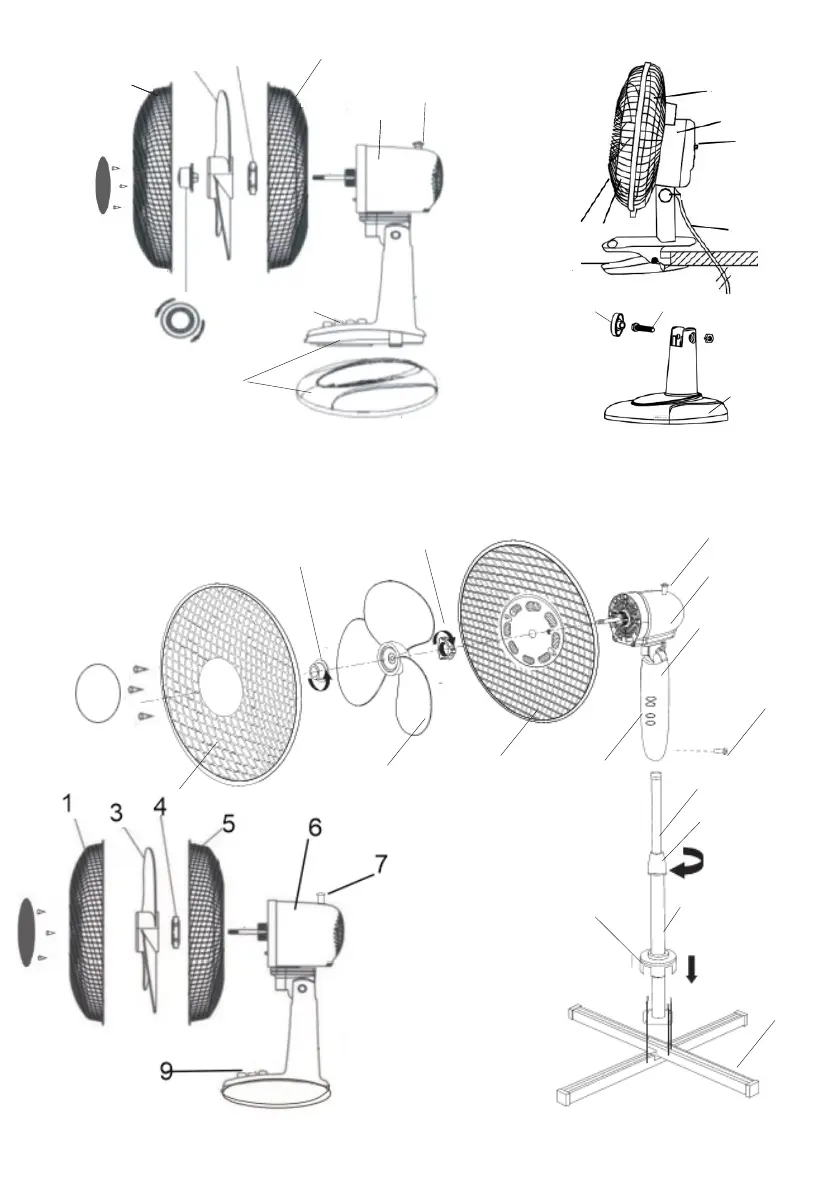 1
3
4
5
6
7
9